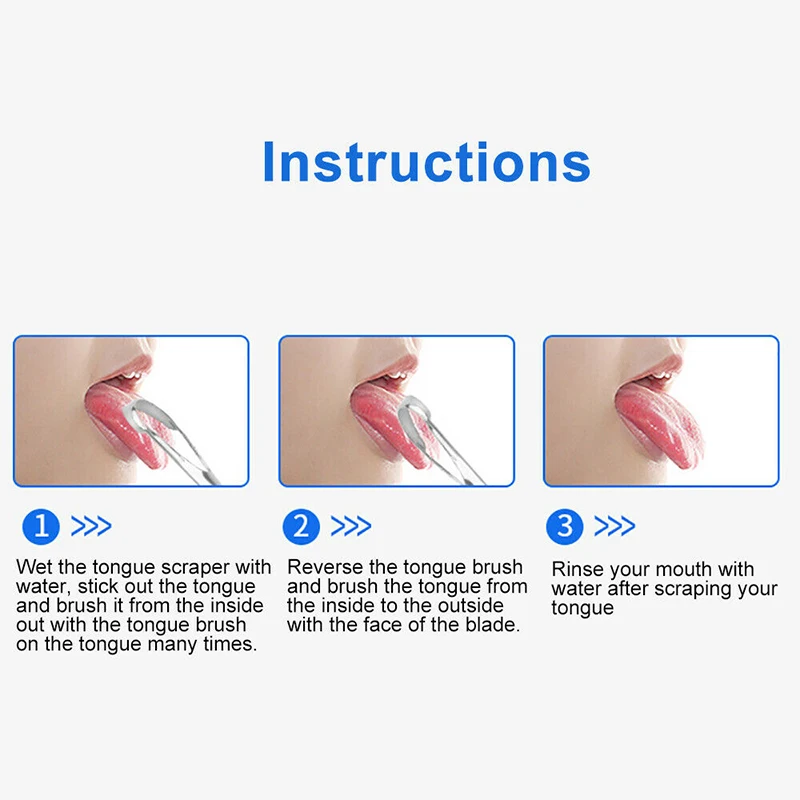 Instructions

1 >>>

Wet the tongue scraper with water, stick out the tongue and brush it from the inside out with the tongue brush on the tongue many times.

2 >>>

Reverse the tongue brush and brush the tongue from the inside to the outside with the face of the blade.

3 >>>

Rinse your mouth with water after scraping your tongue