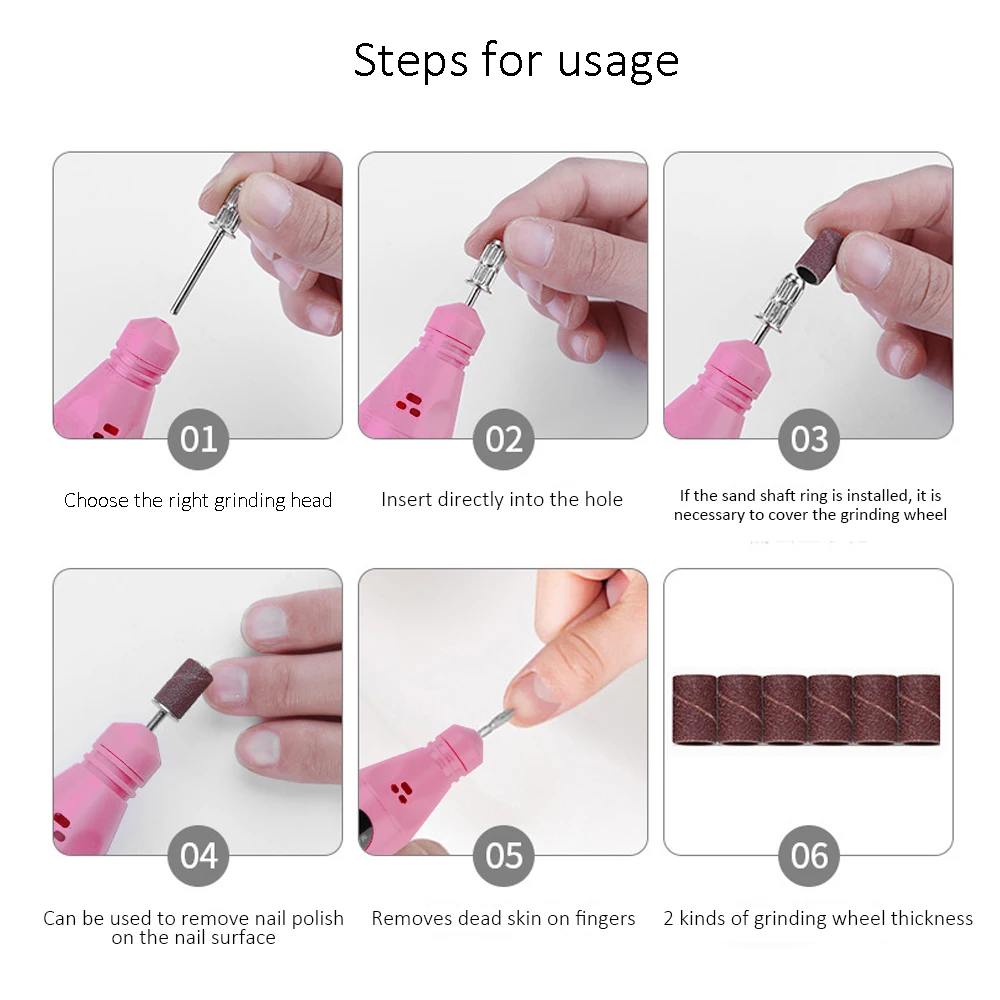 Steps for usage

01

Choose the right grinding head

02

Insert directly into the hole

03

If the sand shaft ring is installed, it is necessary to cover the grinding wheel

04

Can be used to remove nail polish on the nail surface

05

Removes dead skin on fingers

06

2 kinds of grinding wheel thickness