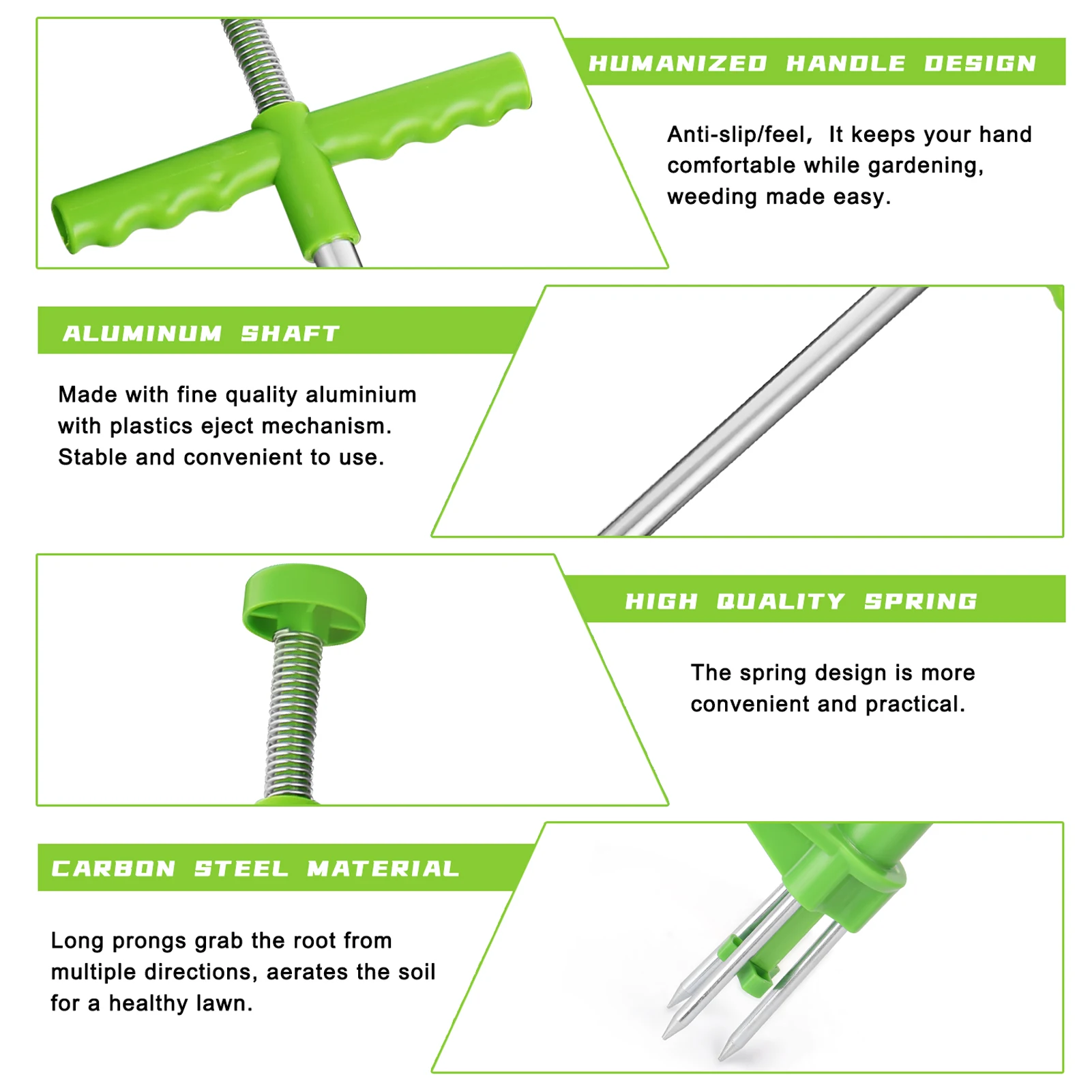 HUMANIZED HANDLE DESIGN

Anti-slip/feel, It keeps your hand comfortable while gardening, weeding made easy.

ALUMINUM SHAFT

Made with fine quality aluminium with plastics eject mechanism. Stable and convenient to use.

HIGH QUALITY SPRING

The spring design is more convenient and practical.

CARBON STEEL MATERIAL

Long prongs grab the root from multiple directions, aerates the soil for a healthy lawn.