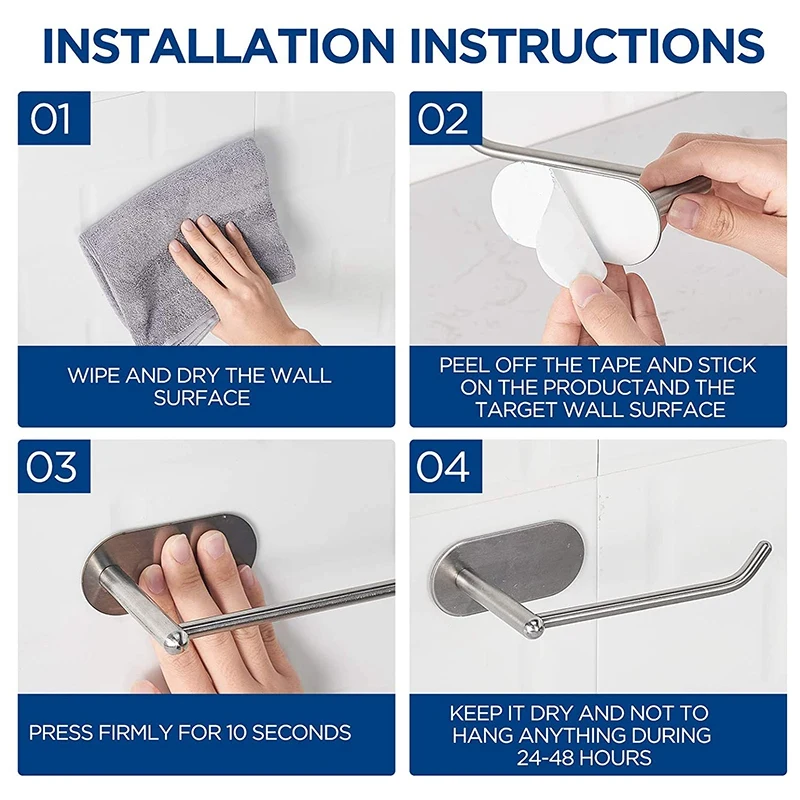 INSTALLATION INSTRUCTIONS

01

WIPE AND DRY THE WALL SURFACE

02

PEEL OFF THE TAPE AND STICK ON THE PRODUCTAND THE TARGET WALL SURFACE

03

PRESS FIRMLY FOR 10 SECONDS

04

KEEP IT DRY AND NOT TO HANG ANYTHING DURING 24-48 HOURS