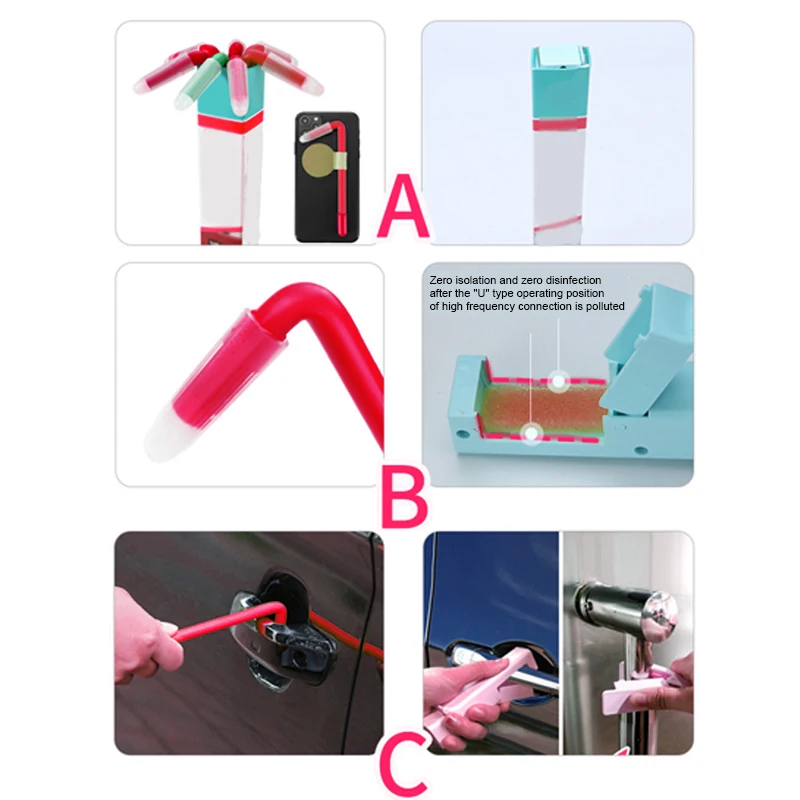 A

Zero isolation and zero disinfection after the "U" type operating position of high frequency connection is polluted

B

C