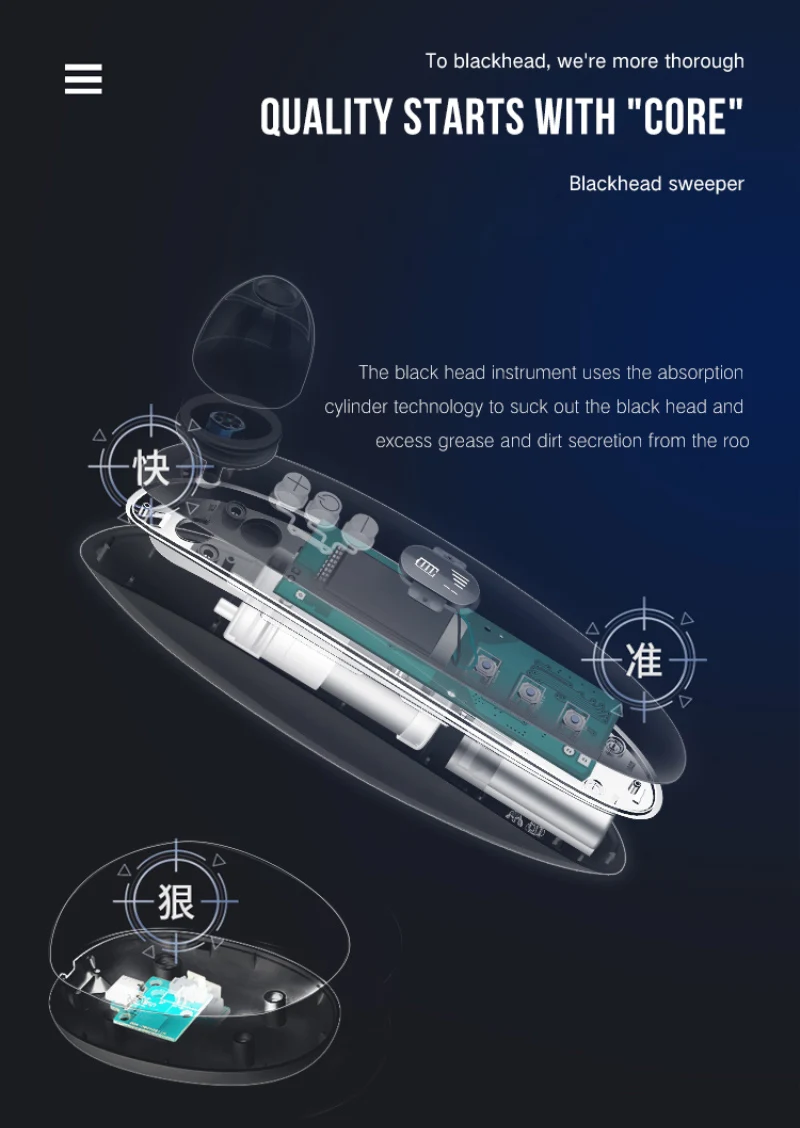 To blackhead, we're more thorough

QUALITY STARTS WITH "CORE"

Blackhead sweeper

The black head instrument uses the absorption cylinder technology to suck out the black head and excess grease and dirt secretion from the roo

快

准

狠