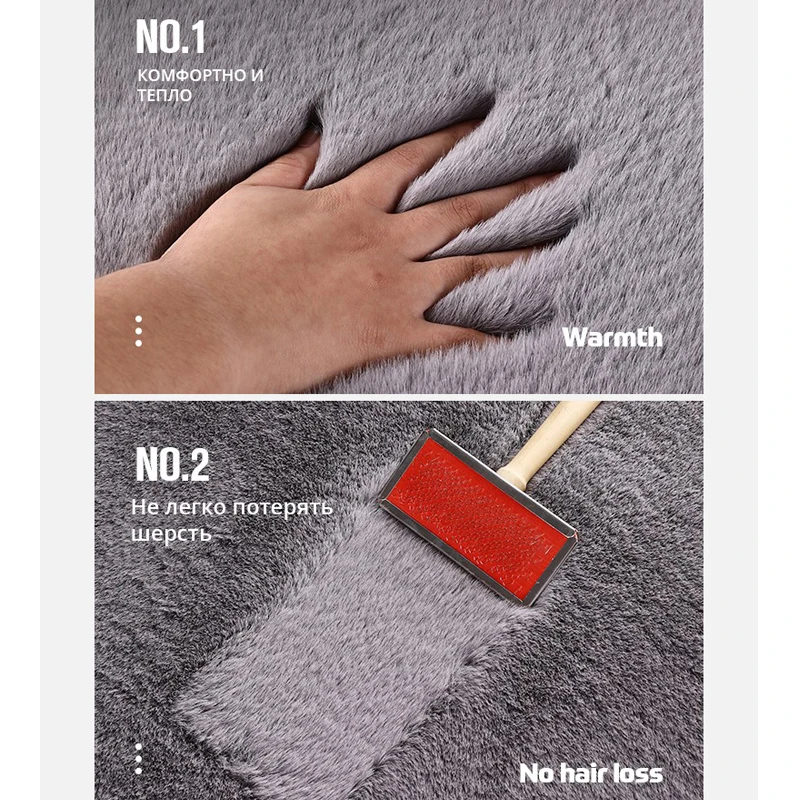 NO.1
КОМФОРТНО И ТЕПЛО

Warmth

NO.2
Не легко потерять шерсть

No hair loss