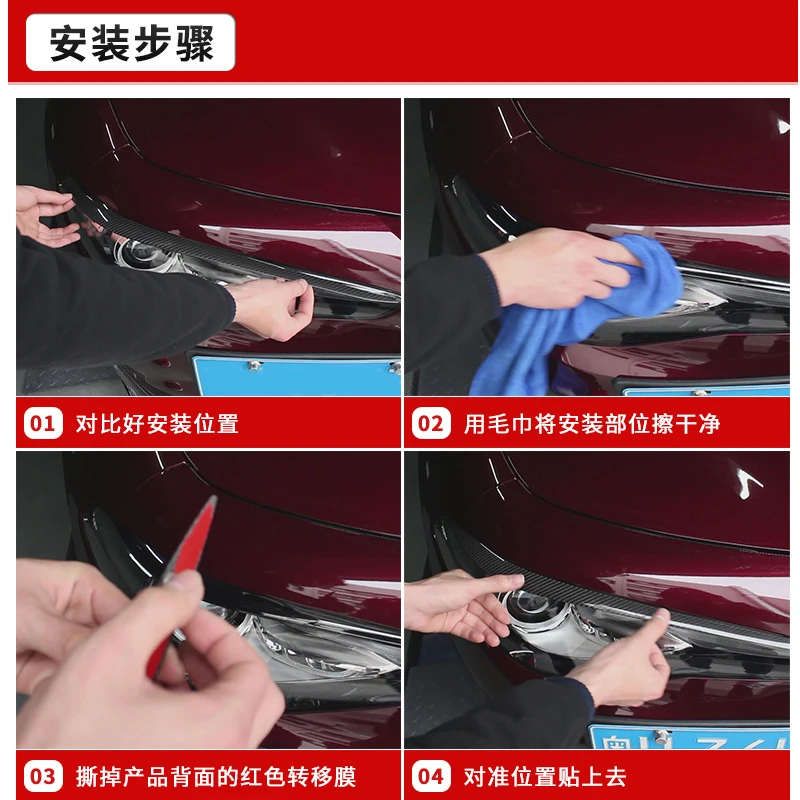 安装步骤

01 对比好安装位置

02 用毛巾将安装部位擦干净

03 撕掉产品背面的红色转移膜

04 对准位置贴上去