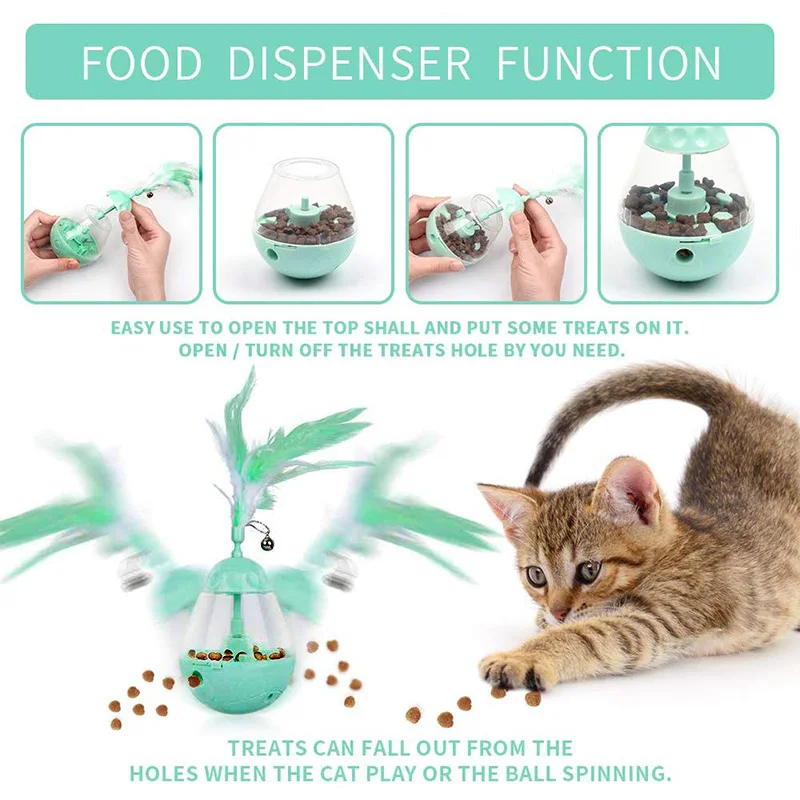 FOOD DISPENSER FUNCTION

EASY USE TO OPEN THE TOP SHALL AND PUT SOME TREATS ON IT.
OPEN / TURN OFF THE TREATS HOLE BY YOU NEED.

TREATS CAN FALL OUT FROM THE
HOLES WHEN THE CAT PLAY OR THE BALL SPINNING.