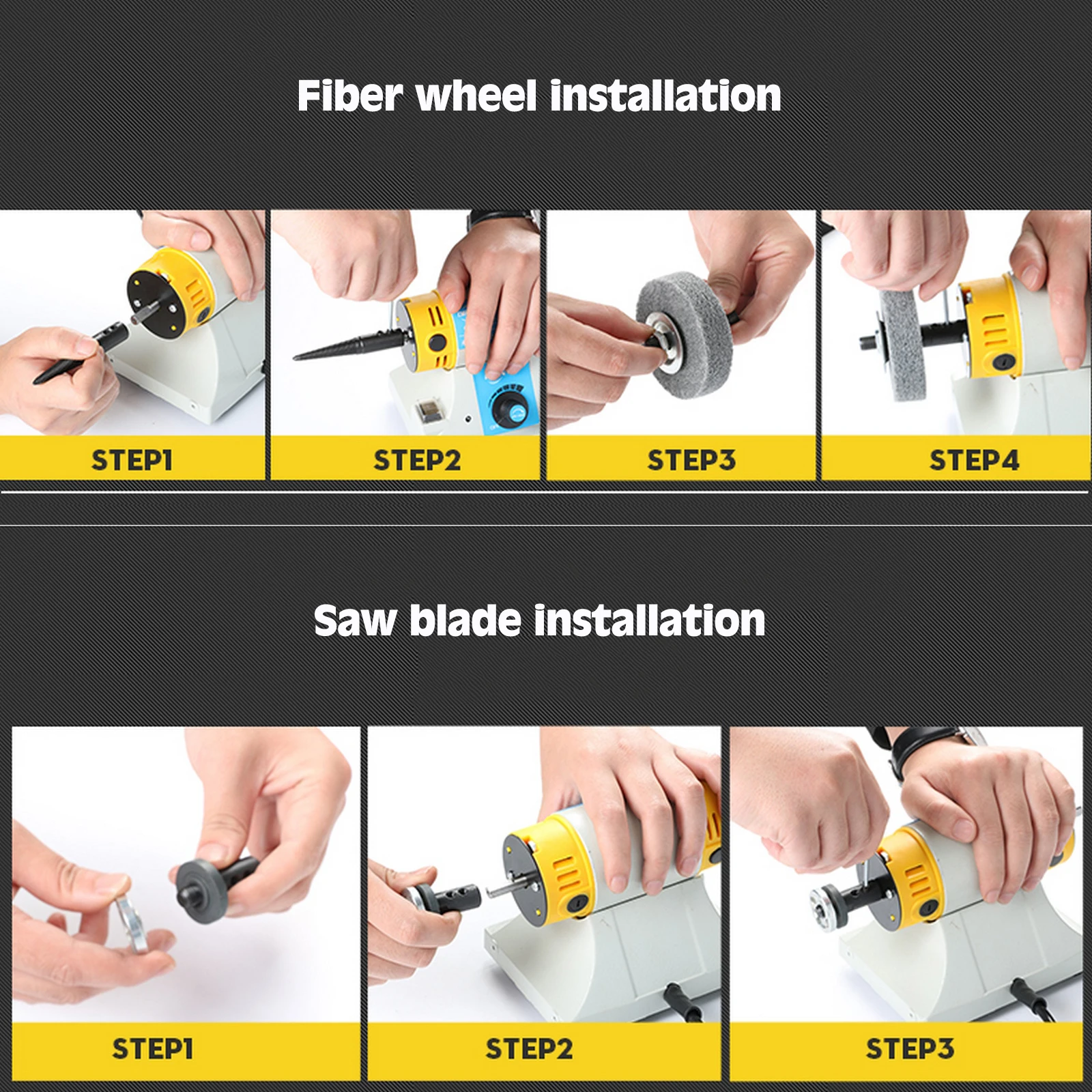 Fiber wheel installation

STEP1

STEP2

STEP3

STEP4

Saw blade installation

STEP1

STEP2

STEP3