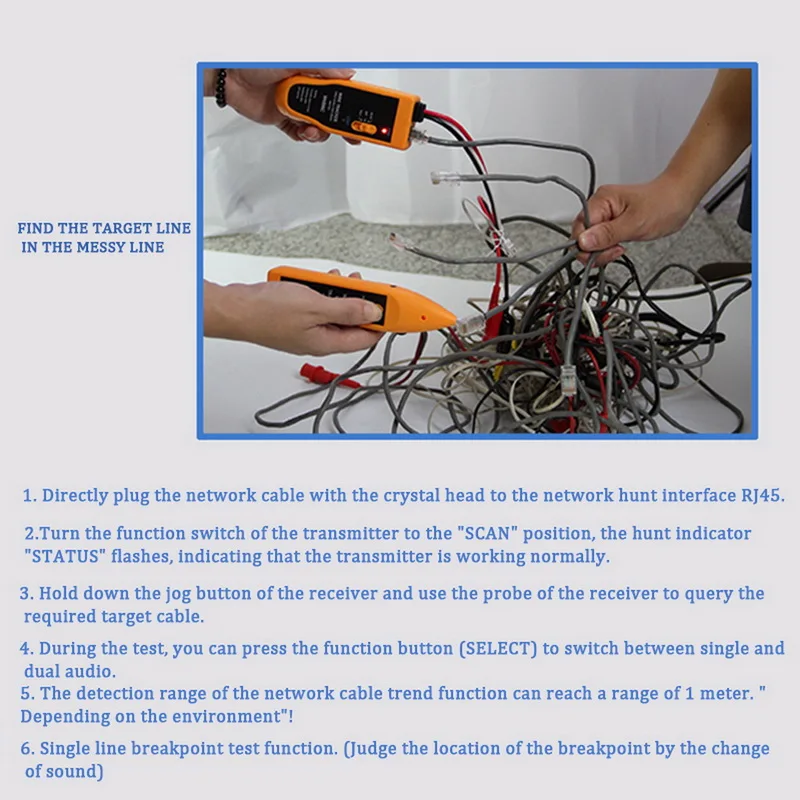 FIND THE TARGET LINE IN THE MESSY LINE

1. Directly plug the network cable with the crystal head to the network hunt interface RJ45.

2.Turn the function switch of the transmitter to the "SCAN" position, the hunt indicator "STATUS" flashes, indicating that the transmitter is working normally.

3. Hold down the jog button of the receiver and use the probe of the receiver to query the required target cable.

4. During the test, you can press the function button (SELECT) to switch between single and dual audio.

5. The detection range of the network cable trend function can reach a range of 1 meter. " Depending on the environment"!

6. Single line breakpoint test function. (Judge the location of the breakpoint by the change of sound)