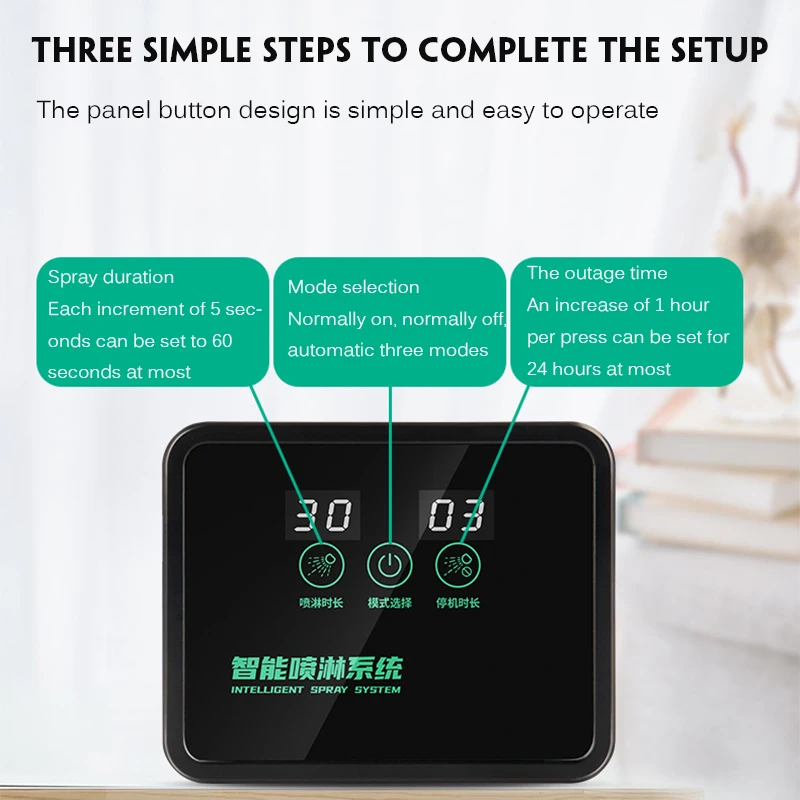 THREE SIMPLE STEPS TO COMPLETE THE SETUP

The panel button design is simple and easy to operate

Spray duration
Each increment of 5 seconds can be set to 60 seconds at most

Mode selection
Normally on, normally off, automatic three modes

The outage time
An increase of 1 hour per press can be set for 24 hours at most

30

03

喷淋时长

模式选择

停机时长

智能喷淋系统
INTELLIGENT SPRAY SYSTEM