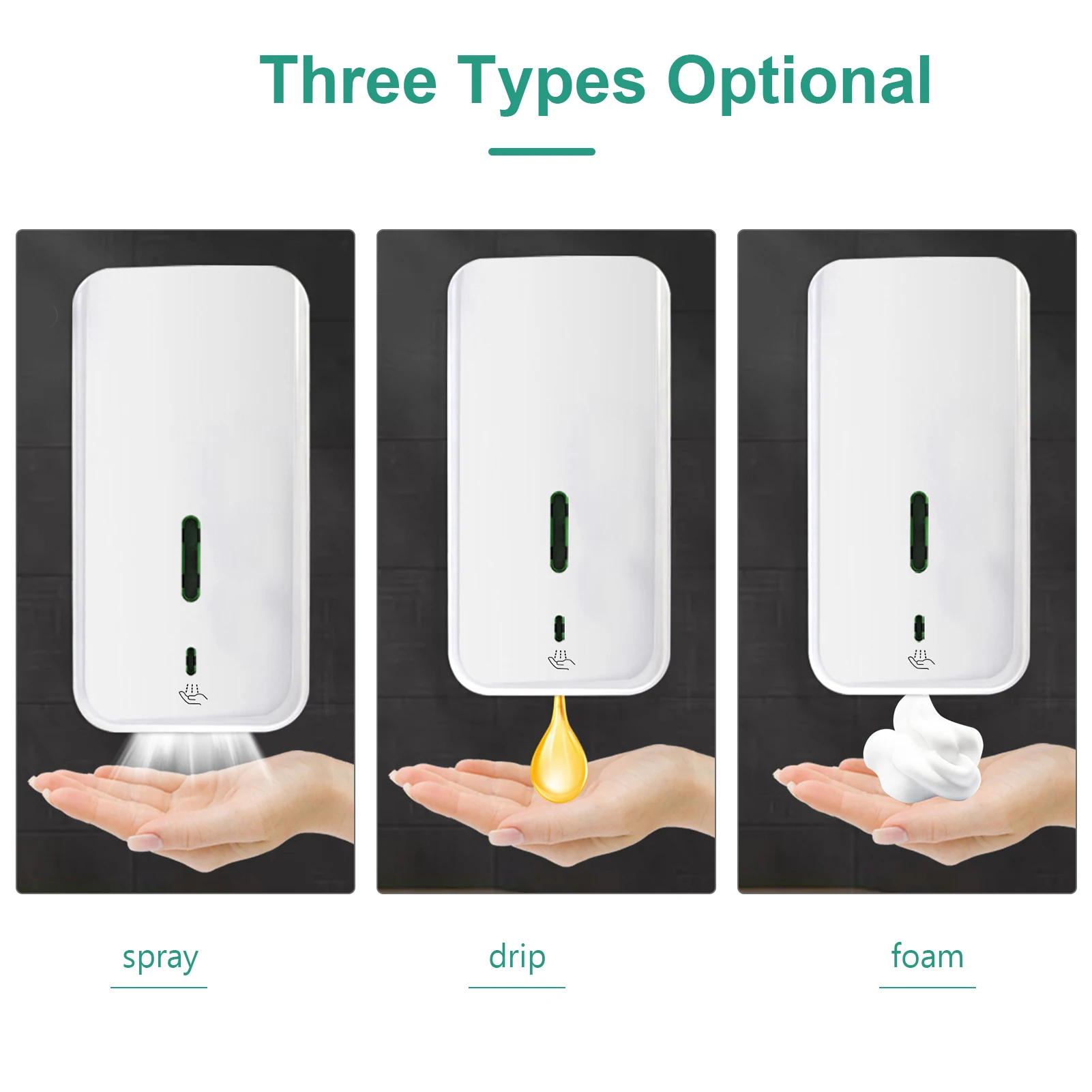 Three Types Optional

spray

drip

foam