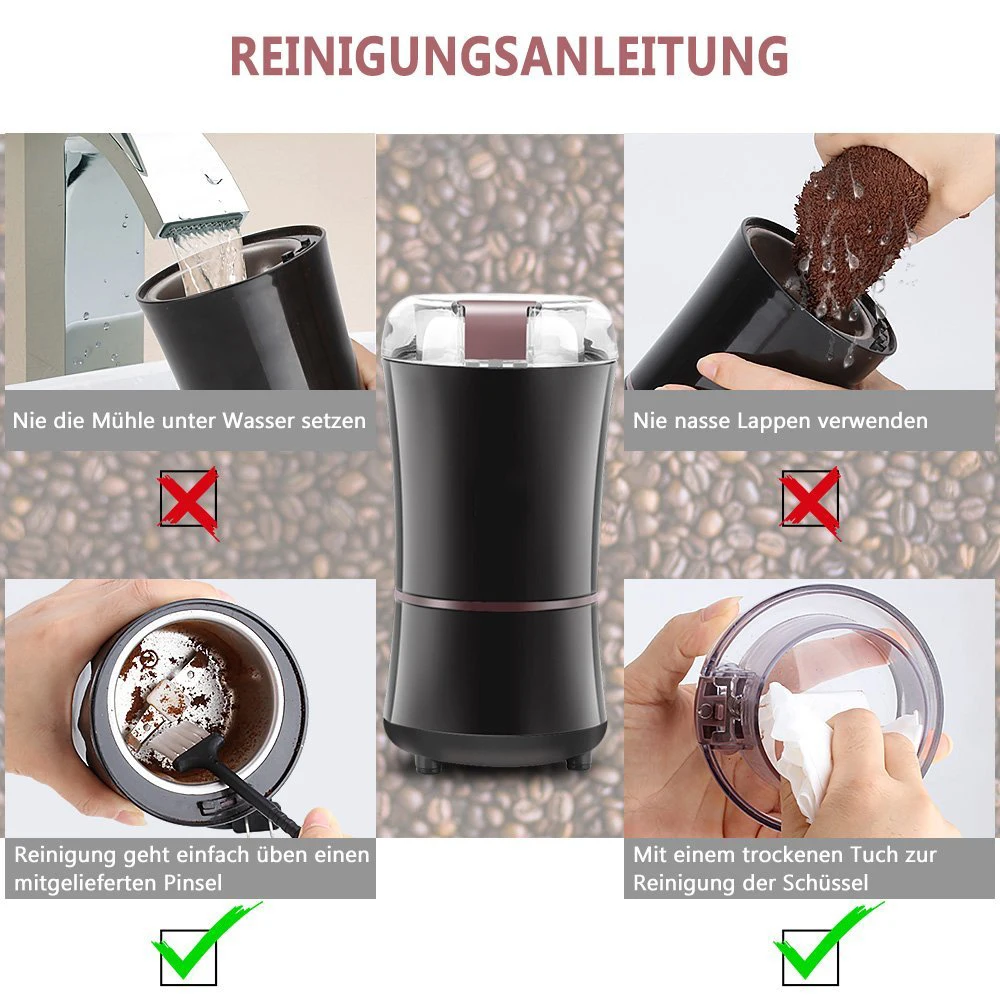 REINIGUNGSANLEITUNG

Nie die Mühle unter Wasser setzen

Nie nasse Lappen verwenden

Reinigung geht einfach üben einen mitgelieferten Pinsel

Mit einem trockenen Tuch zur Reinigung der Schüssel