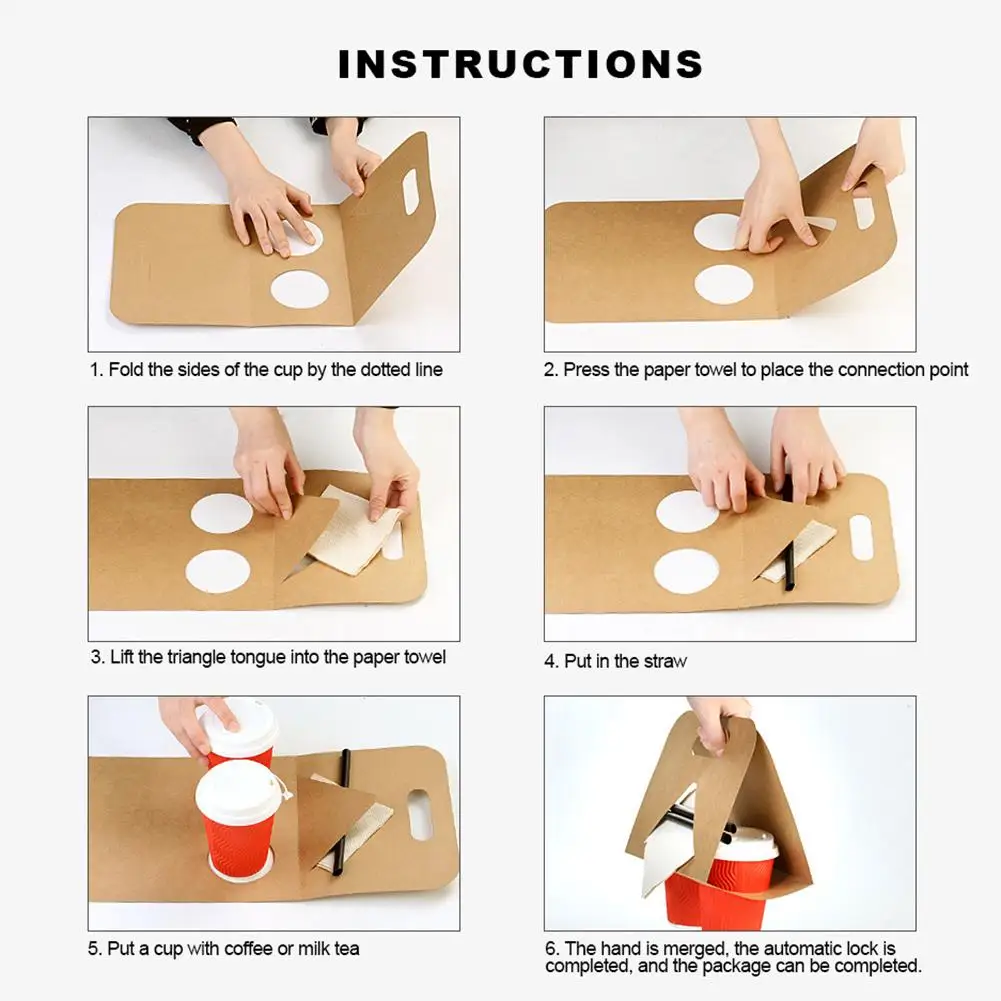 INSTRUCTIONS

1. Fold the sides of the cup by the dotted line

2. Press the paper towel to place the connection point

3. Lift the triangle tongue into the paper towel

4. Put in the straw

5. Put a cup with coffee or milk tea

6. The hand is merged, the automatic lock is completed, and the package can be completed.