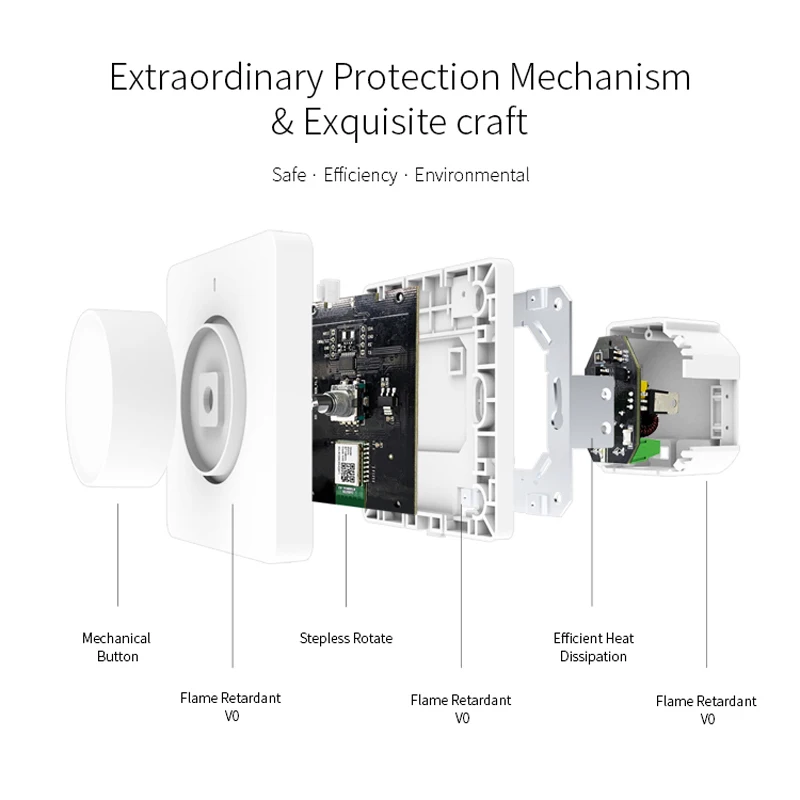 Extraordinary Protection Mechanism
& Exquisite craft

Safe · Efficiency · Environmental

Mechanical Button

Flame Retardant V0

Stepless Rotate

Flame Retardant V0

Efficient Heat Dissipation

Flame Retardant V0