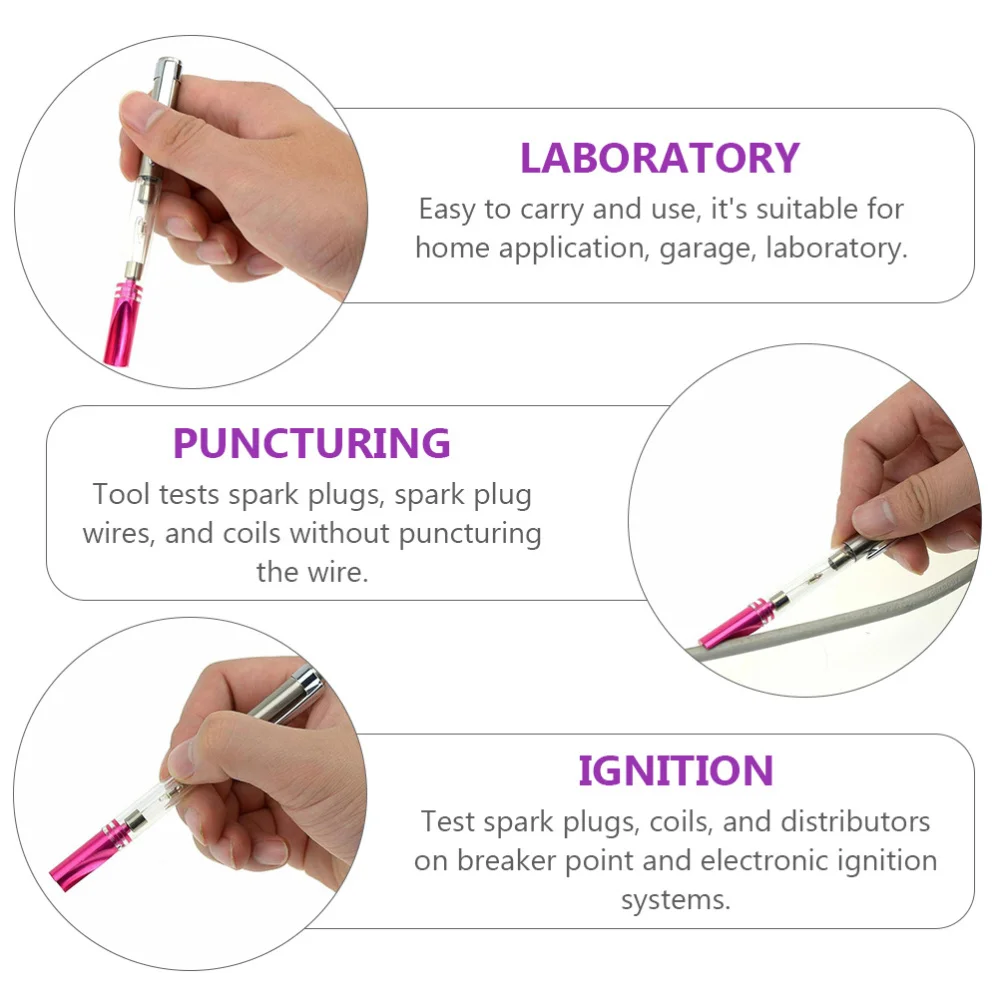 LABORATORY

Easy to carry and use, it's suitable for home application, garage, laboratory.

PUNCTURING

Tool tests spark plugs, spark plug wires, and coils without puncturing the wire.

IGNITION

Test spark plugs, coils, and distributors on breaker point and electronic ignition systems.