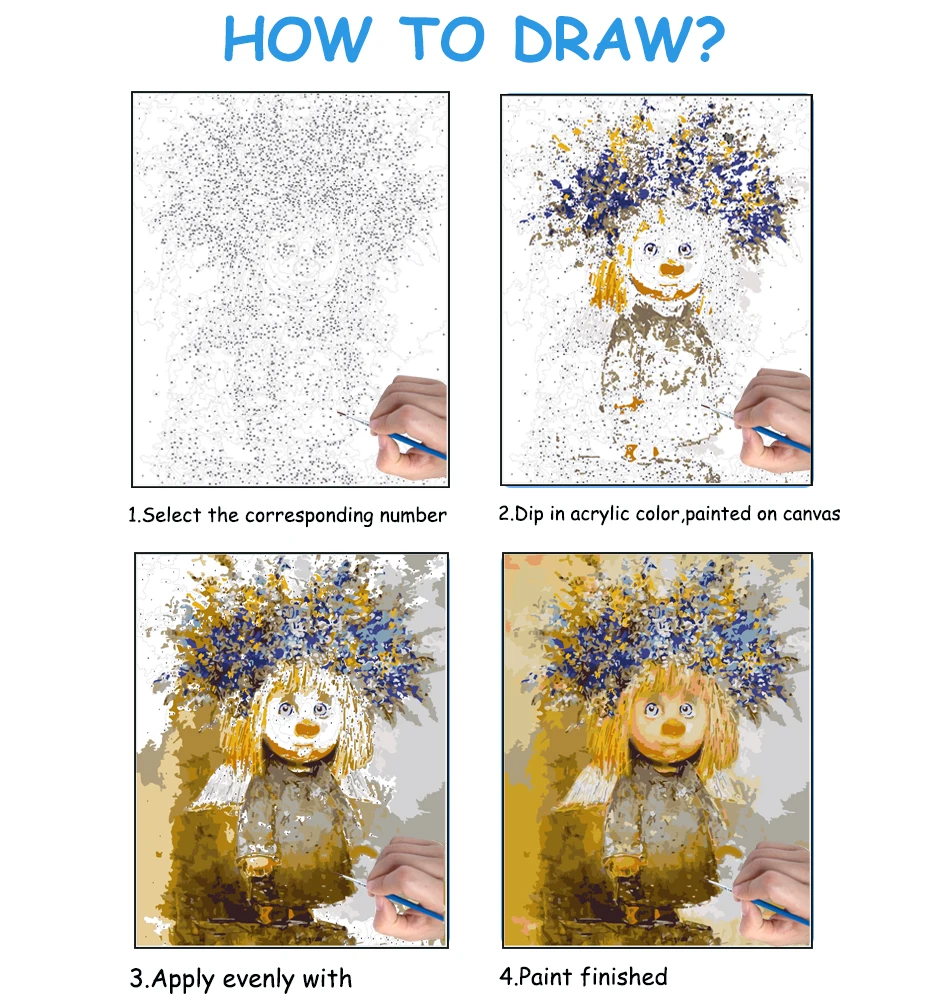 HOW TO DRAW?

1.Select the corresponding number

2.Dip in acrylic color,painted on canvas

3.Apply evenly with

4.Paint finished