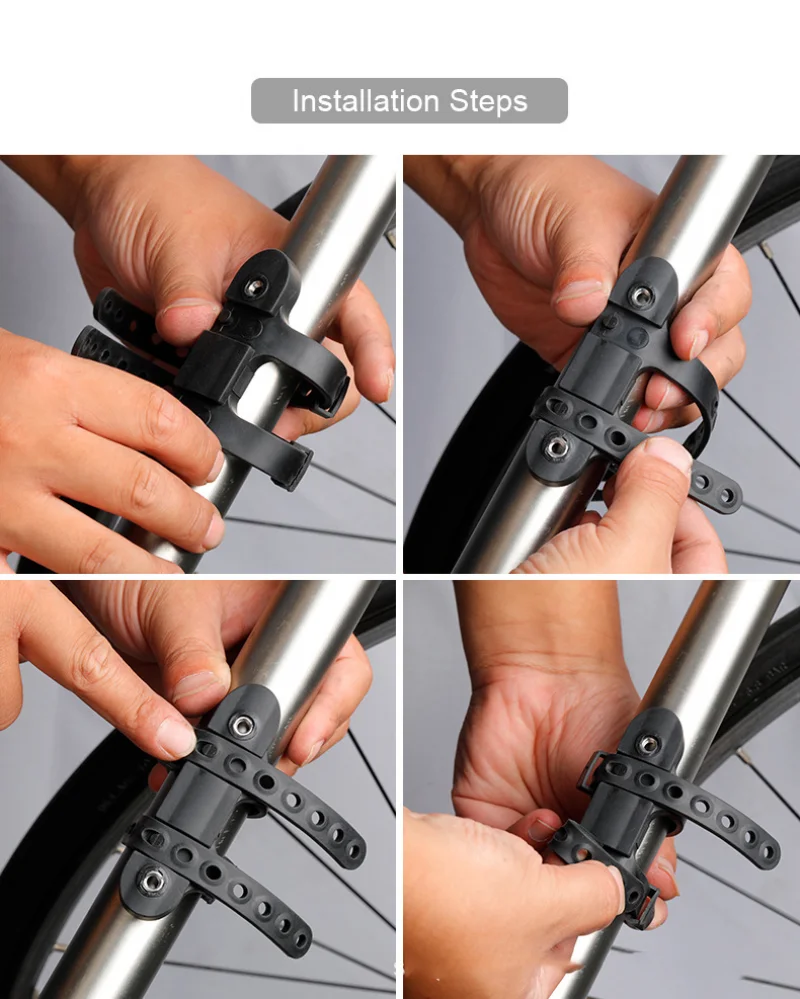 Installation Steps