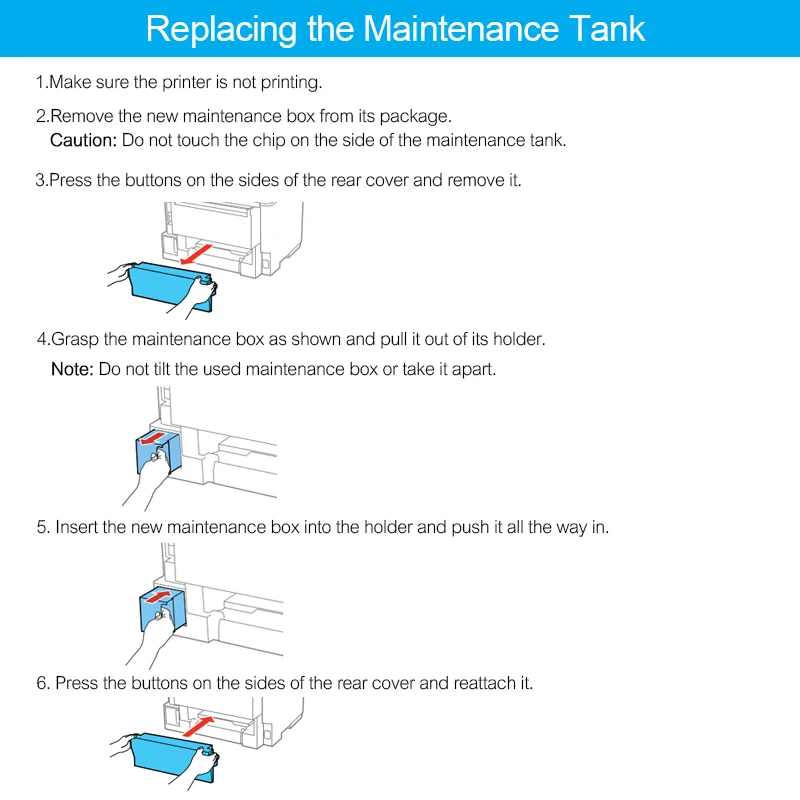 Replacing the Maintenance Tank

1.Make sure the printer is not printing.

2.Remove the new maintenance box from its package.
Caution: Do not touch the chip on the side of the maintenance tank.

3.Press the buttons on the sides of the rear cover and remove it.

4.Grasp the maintenance box as shown and pull it out of its holder.
Note: Do not tilt the used maintenance box or take it apart.

5. Insert the new maintenance box into the holder and push it all the way in.

6. Press the buttons on the sides of the rear cover and reattach it.