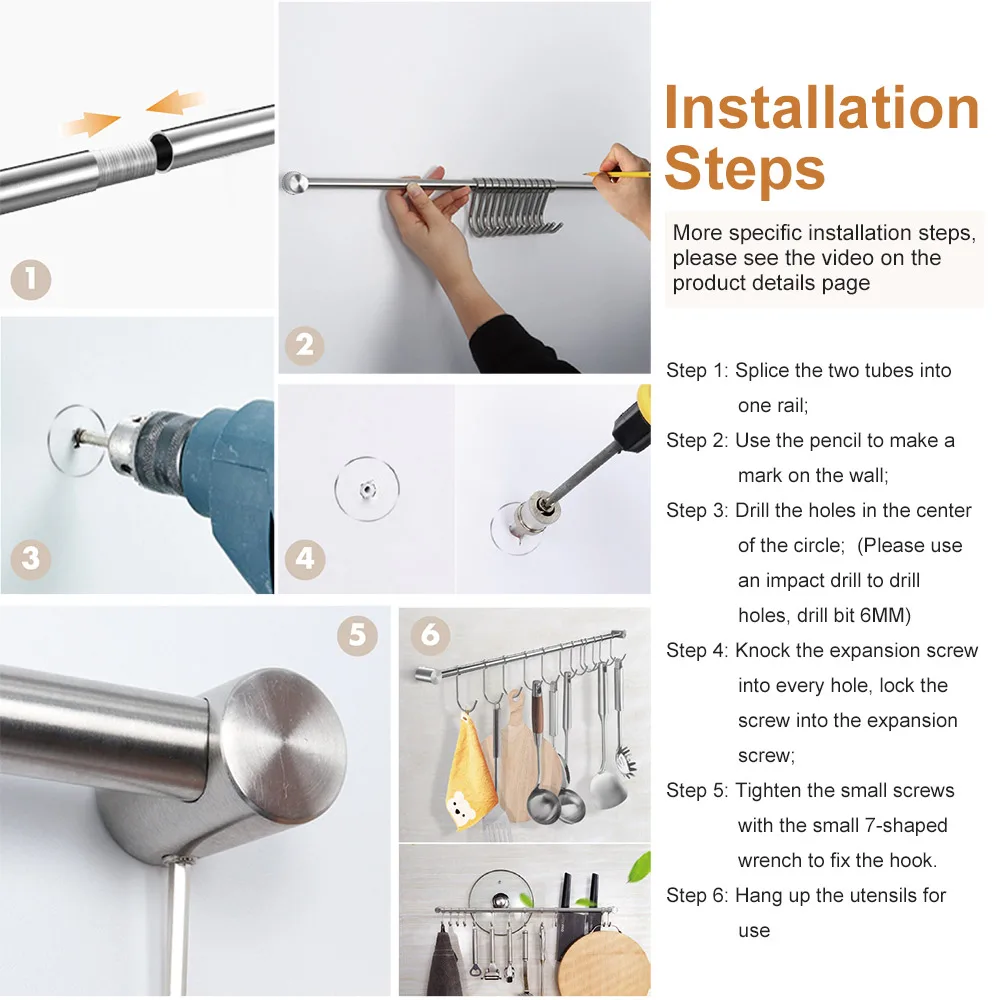 1

2

3

4

5

6

Installation Steps

More specific installation steps, please see the video on the product details page

Step 1: Splice the two tubes into one rail;

Step 2: Use the pencil to make a mark on the wall;

Step 3: Drill the holes in the center of the circle; (Please use an impact drill to drill holes, drill bit 6MM)

Step 4: Knock the expansion screw into every hole, lock the screw into the expansion screw;

Step 5: Tighten the small screws with the small 7-shaped wrench to fix the hook.

Step 6: Hang up the utensils for use