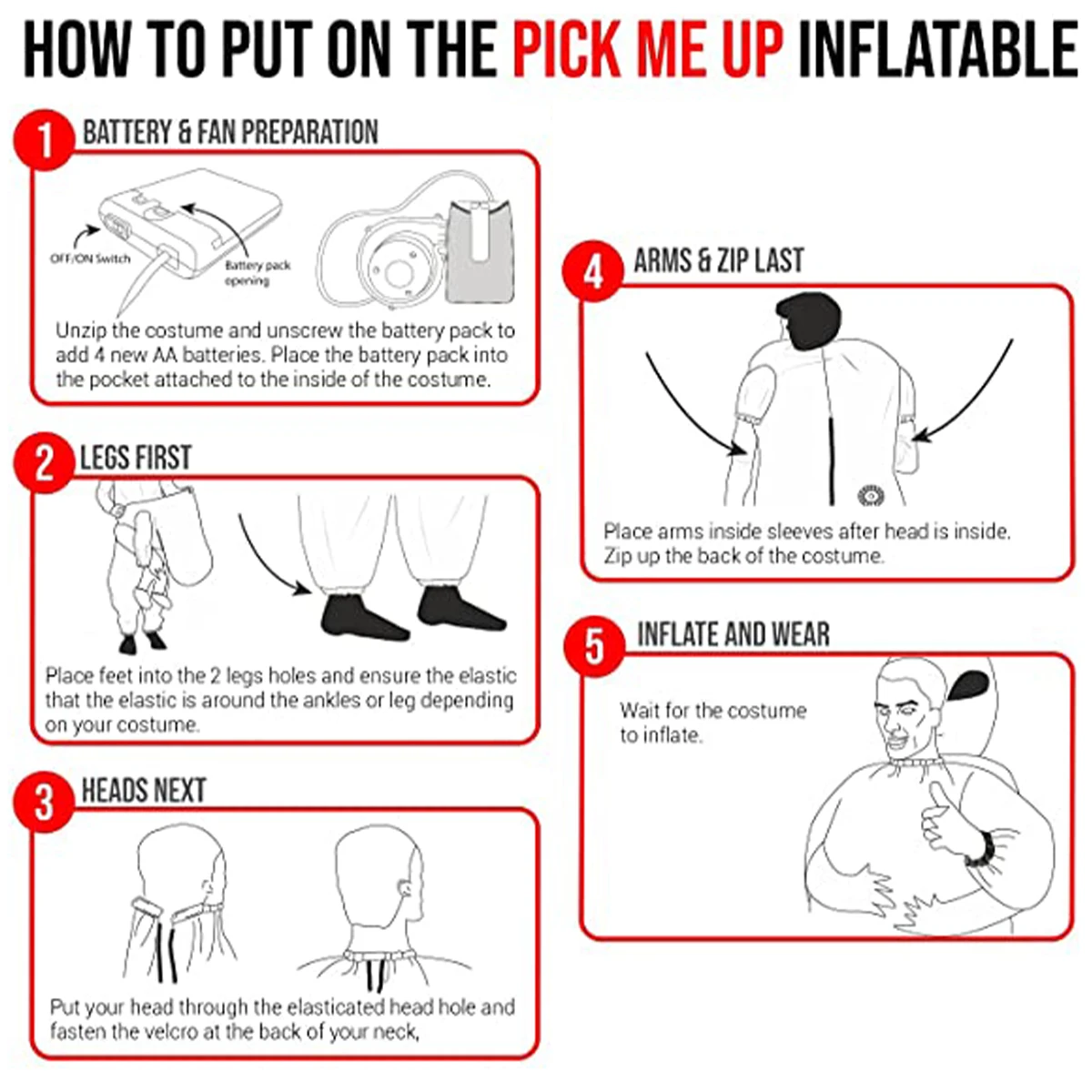 HOW TO PUT ON THE PICK ME UP INFLATABLE

1 BATTERY & FAN PREPARATION

OFF/ON Switch

Battery pack opening

Unzip the costume and unscrew the battery pack to add 4 new AA batteries. Place the battery pack into the pocket attached to the inside of the costume.

2 LEGS FIRST

Place feet into the 2 legs holes and ensure the elastic that the elastic is around the ankles or leg depending on your costume.

3 HEADS NEXT

Put your head through the elasticated head hole and fasten the velcro at the back of your neck,

4 ARMS & ZIP LAST

Place arms inside sleeves after head is inside. Zip up the back of the costume.

5 INFLATE AND WEAR

Wait for the costume to inflate.