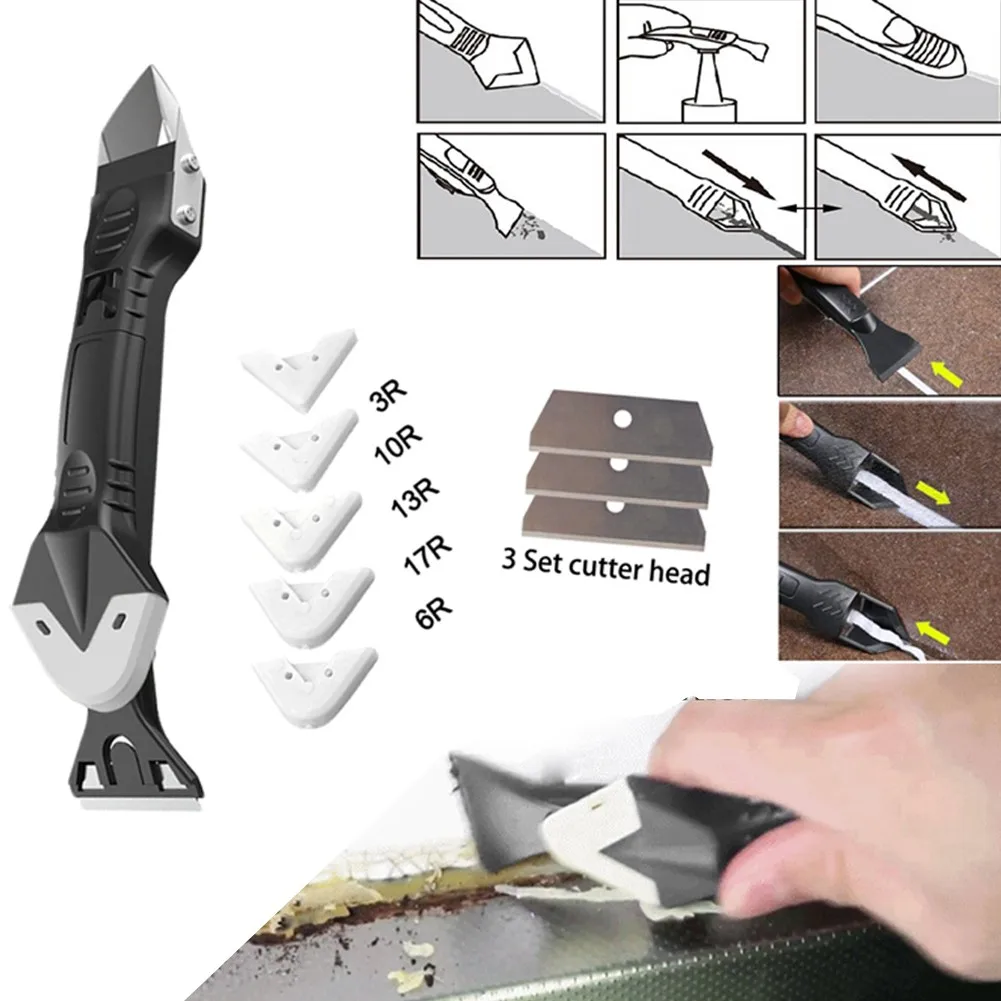 3R
10R
13R
17R
6R

3 Set cutter head