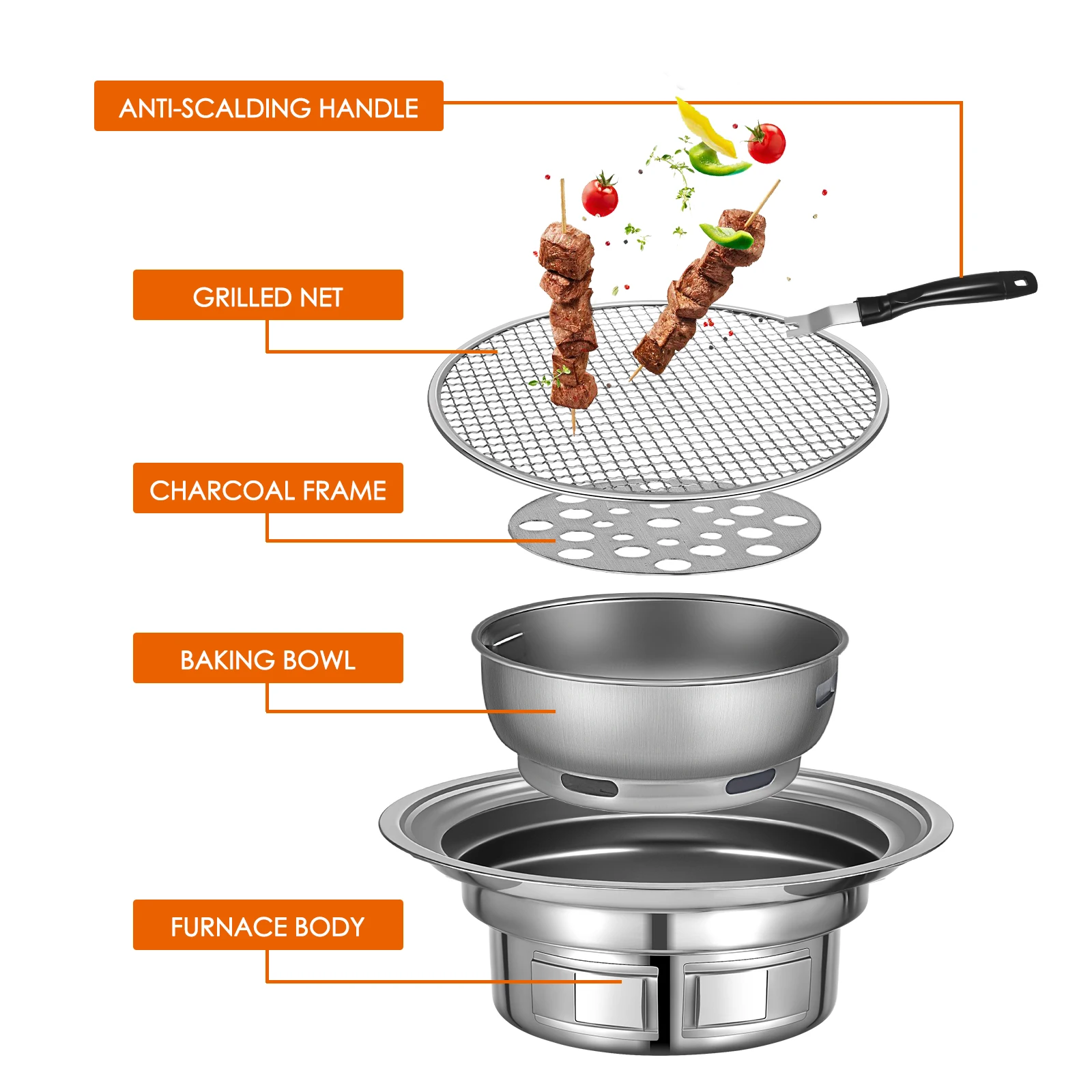 ANTI-SCALDING HANDLE

GRILLED NET

CHARCOAL FRAME

BAKING BOWL

FURNACE BODY