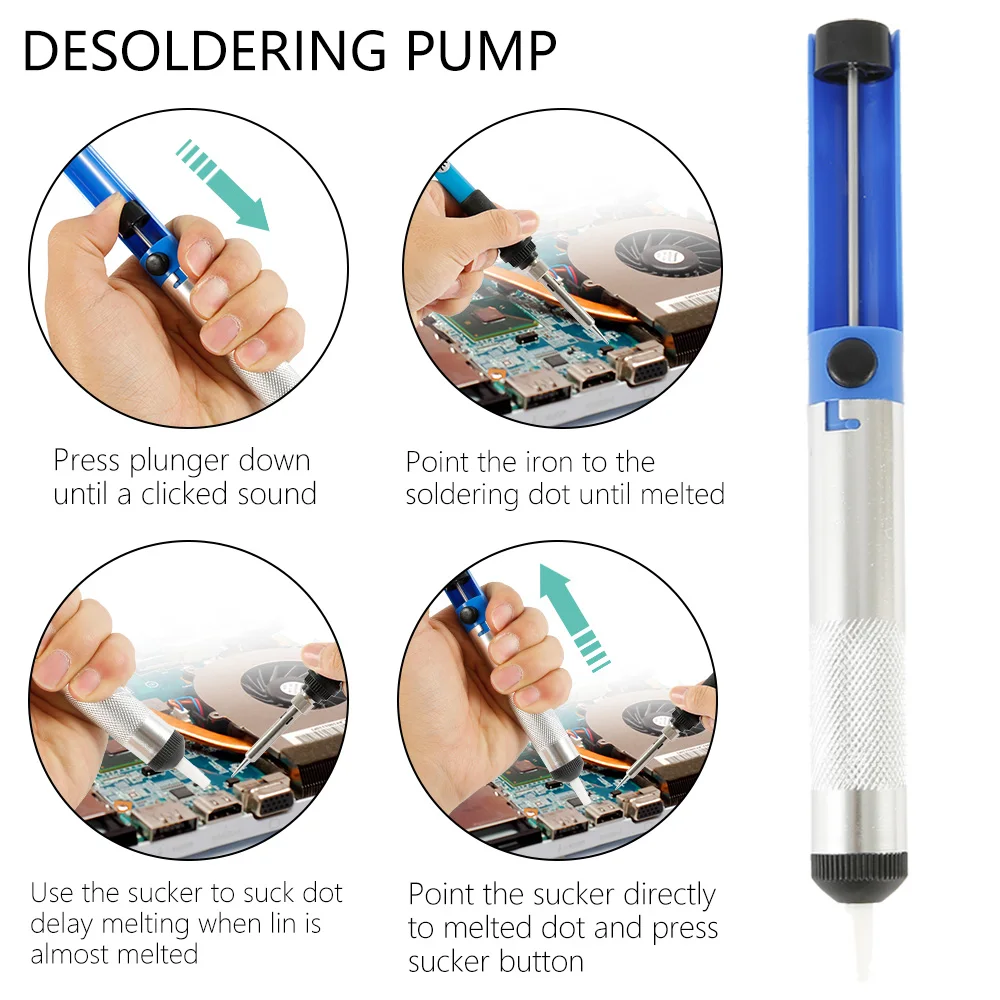 DESOLDERING PUMP

Press plunger down until a clicked sound

Point the iron to the soldering dot until melted

Use the sucker to suck dot delay melting when lin is almost melted

Point the sucker directly to melted dot and press sucker button