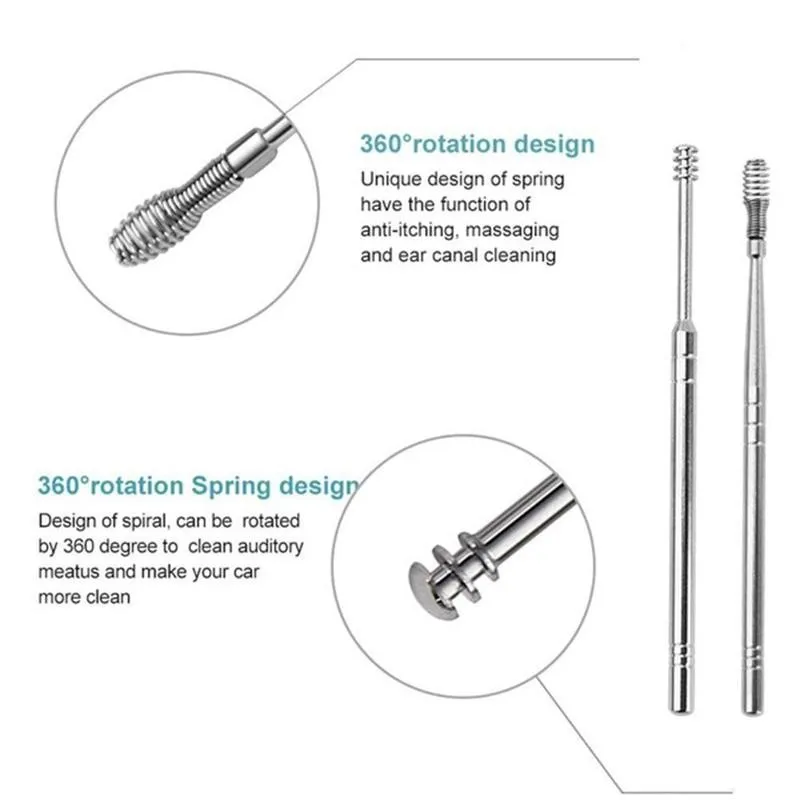 360°rotation design

Unique design of spring have the function of anti-itching, massaging and ear canal cleaning

360°rotation Spring design

Design of spiral, can be rotated by 360 degree to clean auditory meatus and make your car more clean