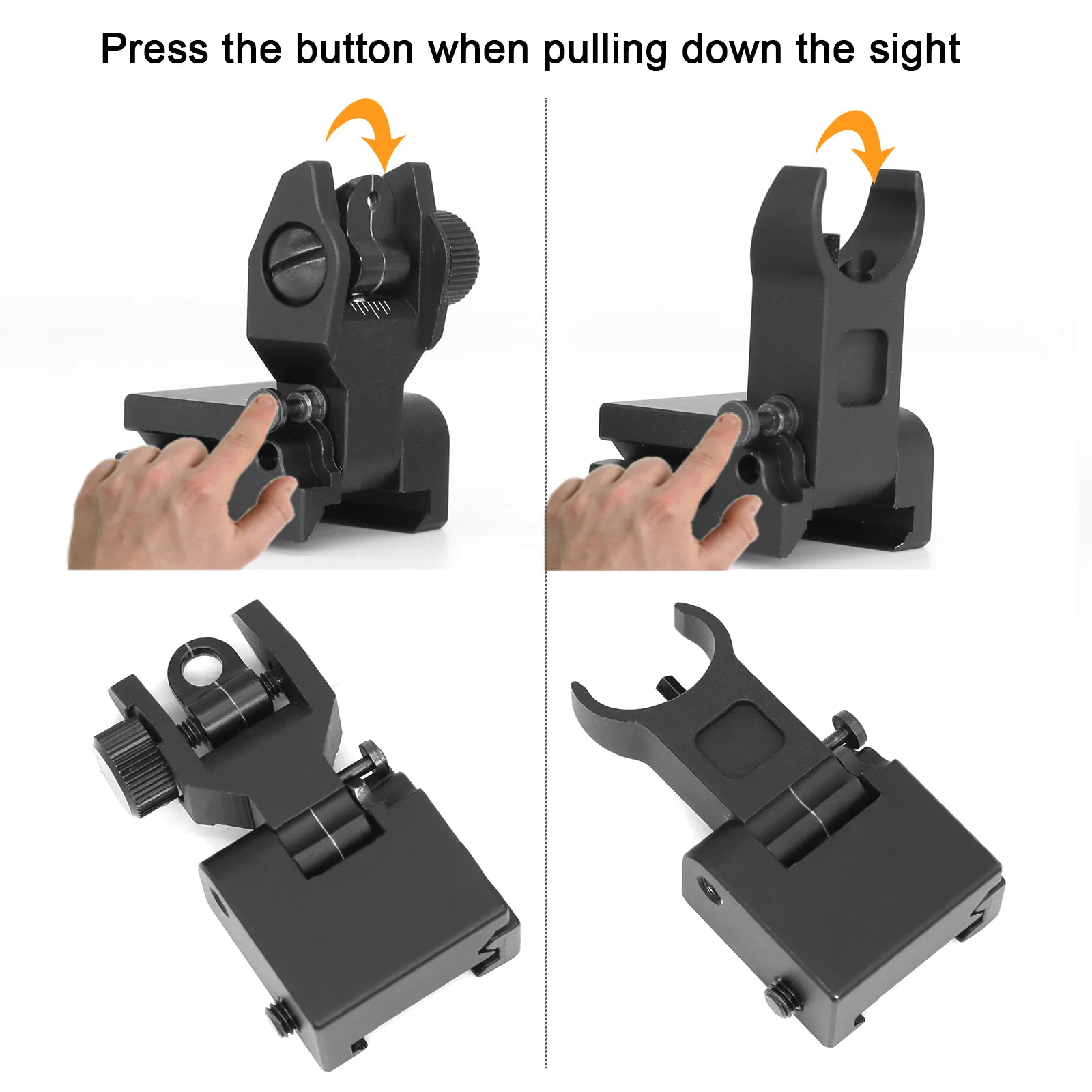 Press the button when pulling down the sight