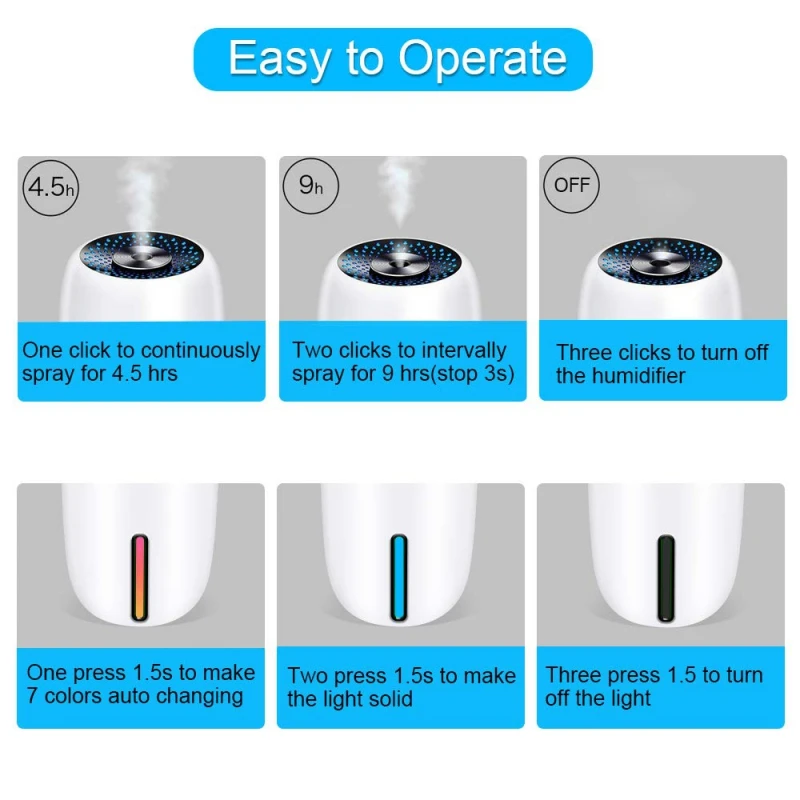 Easy to Operate

4.5h

One click to continuously spray for 4.5 hrs

9h

Two clicks to intervally spray for 9 hrs(stop 3s)

OFF

Three clicks to turn off the humidifier

One press 1.5s to make 7 colors auto changing

Two press 1.5s to make the light solid

Three press 1.5 to turn off the light