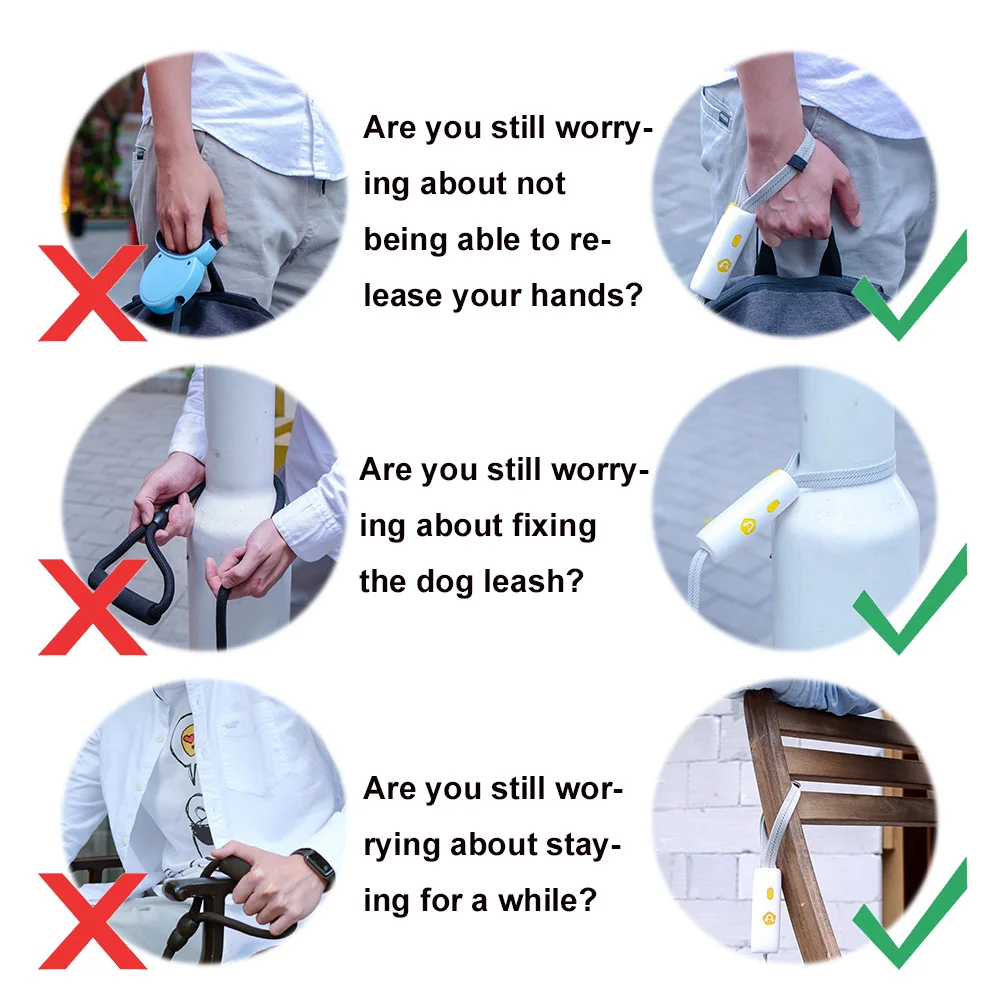 Are you still worrying about not being able to release your hands?

Are you still worrying about fixing the dog leash?

Are you still worrying about staying for a while?