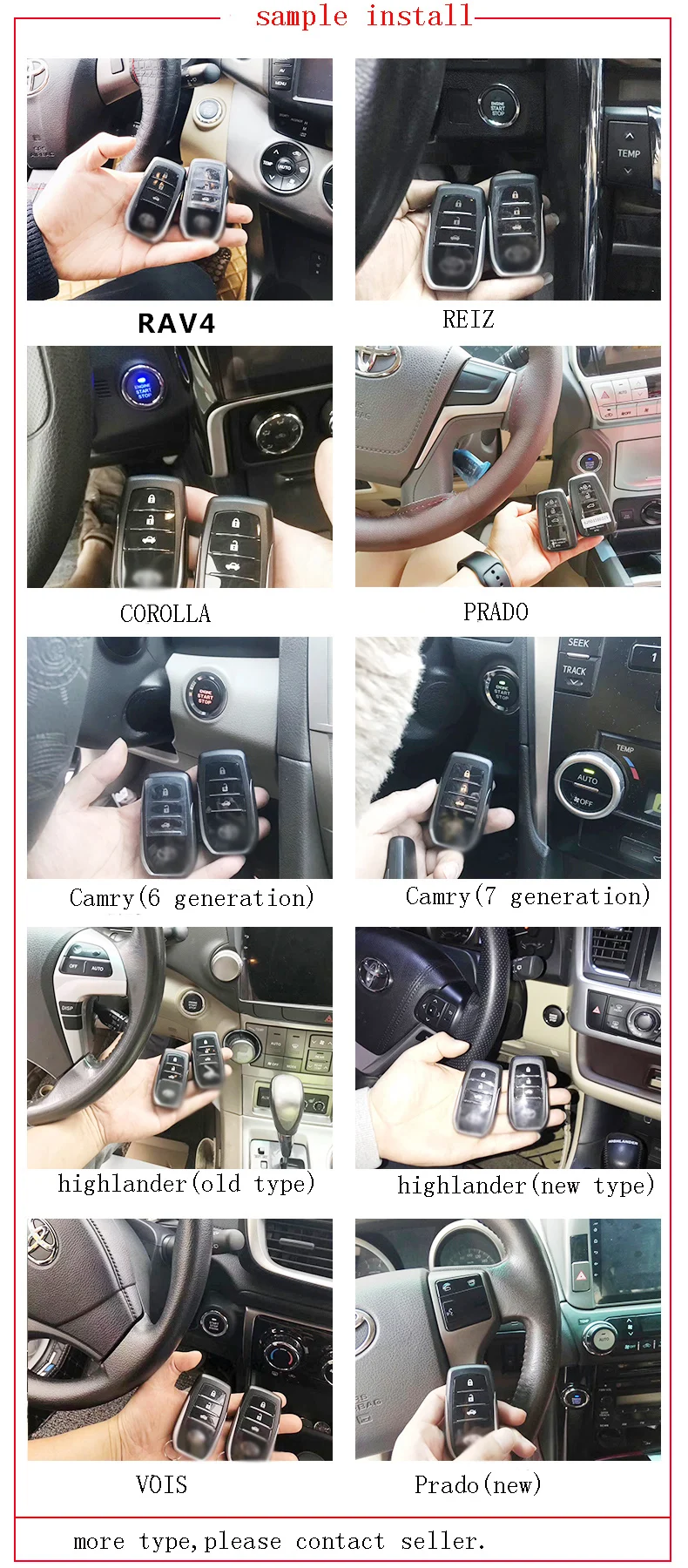 sample install

RAV4

REIZ

COROLLA

PRADO

Camry(6 generation)

Camry(7 generation)

highlander(old type)

highlander(new type)

VOIS

Prado(new)

more type,please contact seller.