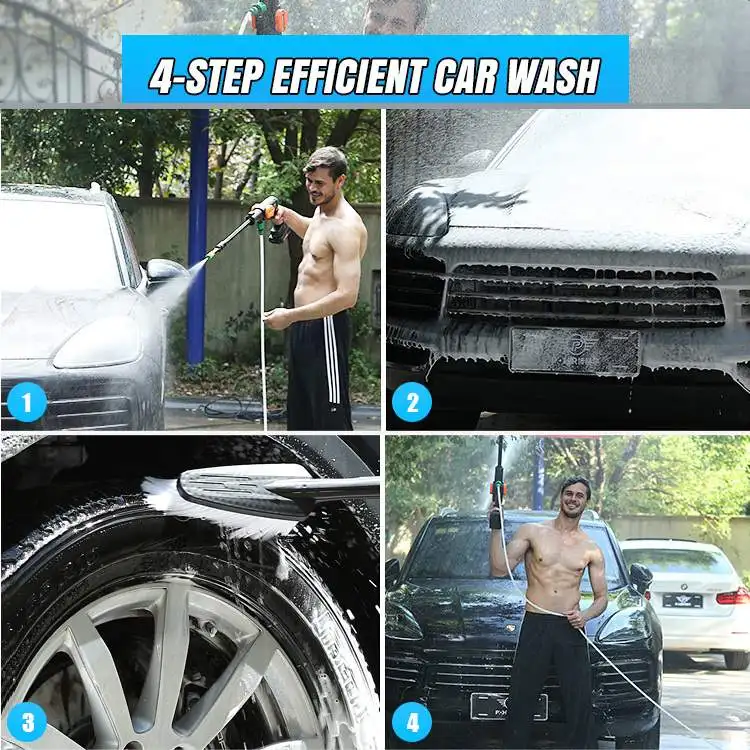 4-STEP EFFICIENT CAR WASH

1

2

3

4