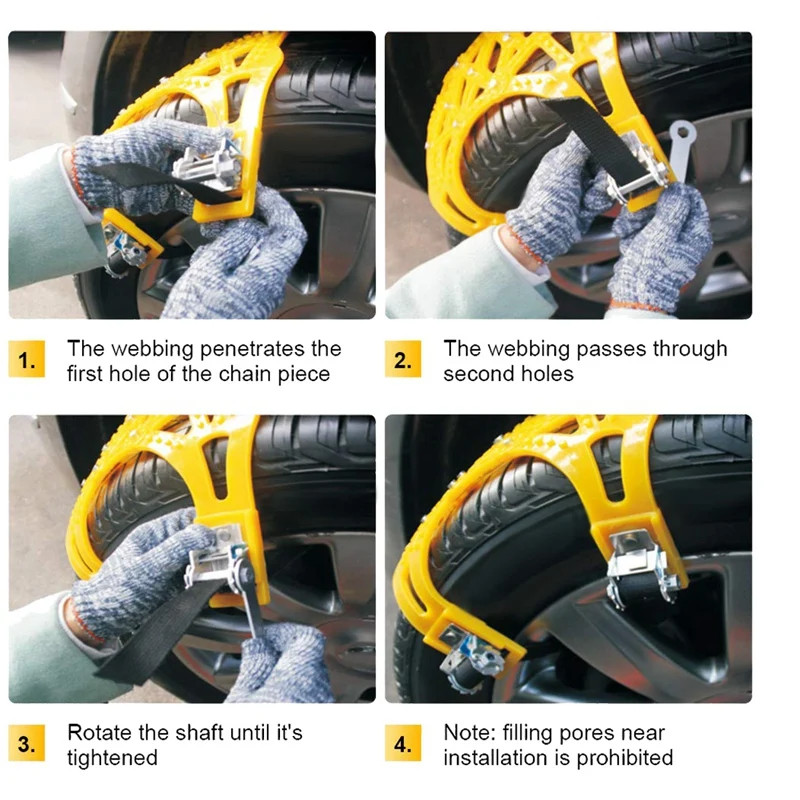 1. The webbing penetrates the first hole of the chain piece

2. The webbing passes through second holes

3. Rotate the shaft until it's tightened

4. Note: filling pores near installation is prohibited