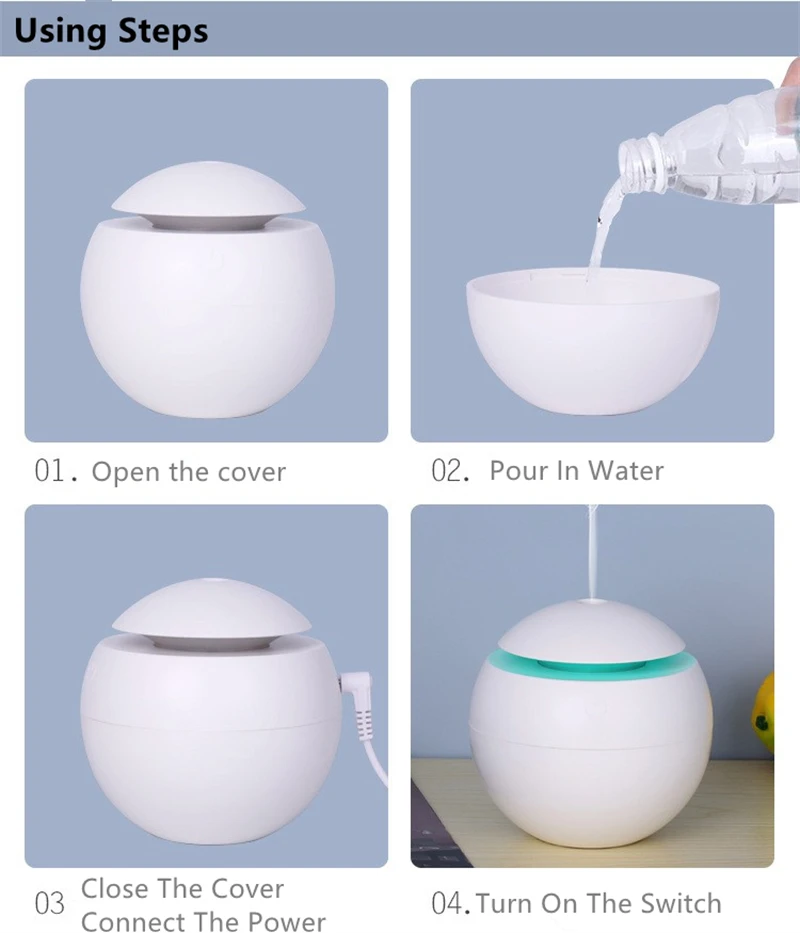 Using Steps

01. Open the cover

02. Pour In Water

03 Close The Cover
Connect The Power

04. Turn On The Switch