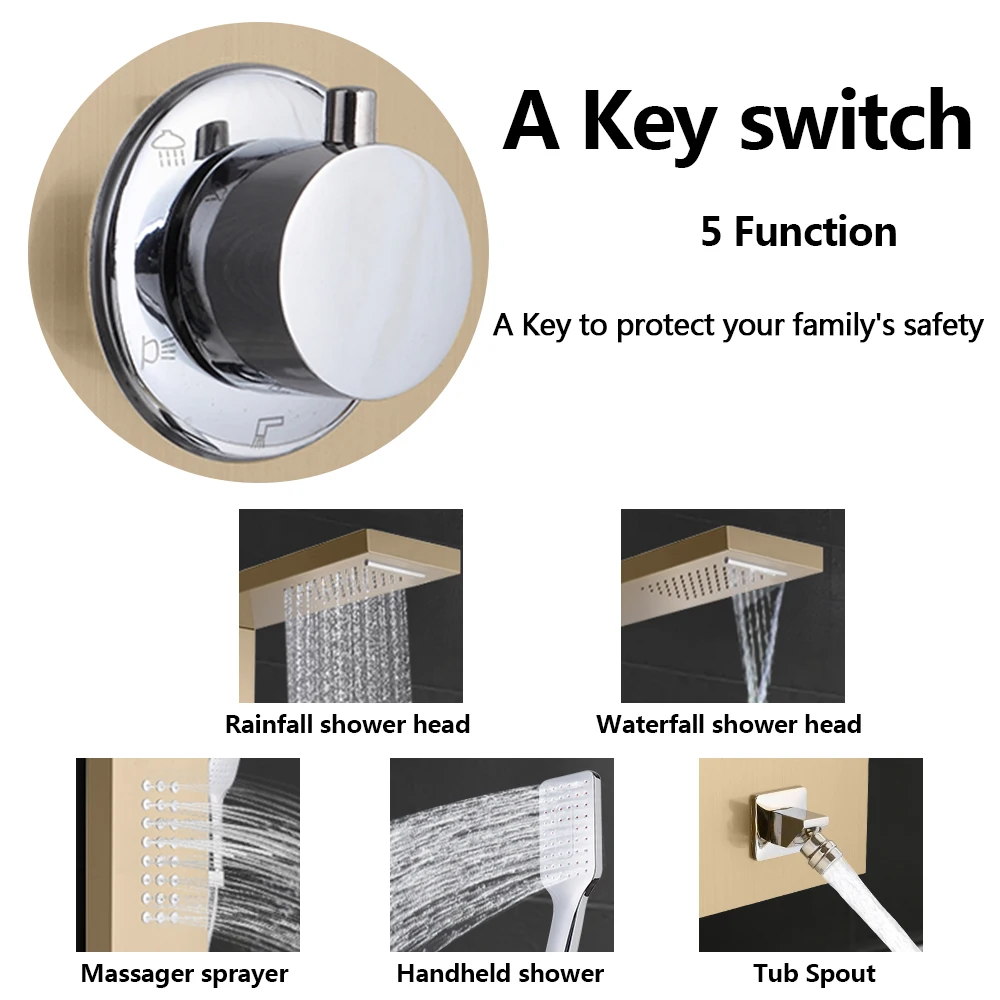 A Key switch

5 Function

A Key to protect your family's safety

Rainfall shower head

Waterfall shower head

Massager sprayer

Handheld shower

Tub Spout