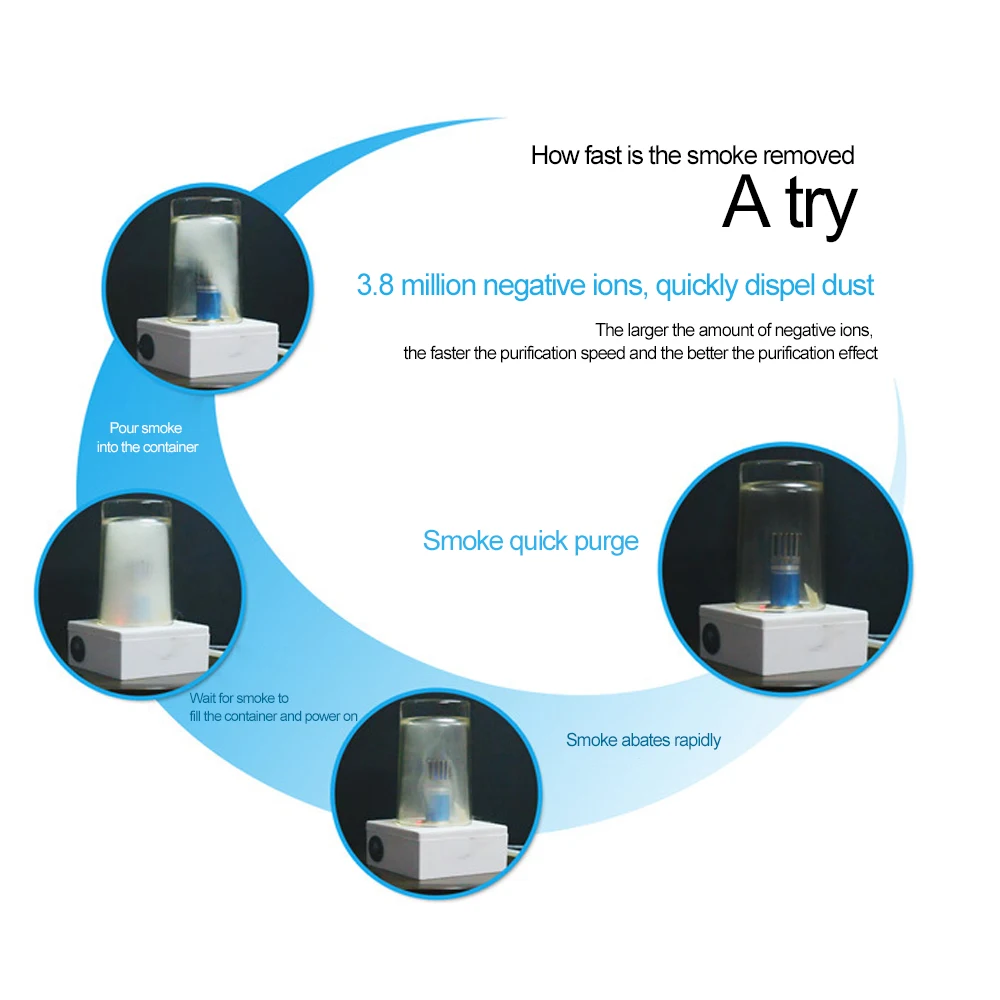 How fast is the smoke removed

A try

3.8 million negative ions, quickly dispel dust

The larger the amount of negative ions, the faster the purification speed and the better the purification effect

Pour smoke into the container

Smoke quick purge

Wait for smoke to fill the container and power on

Smoke abates rapidly