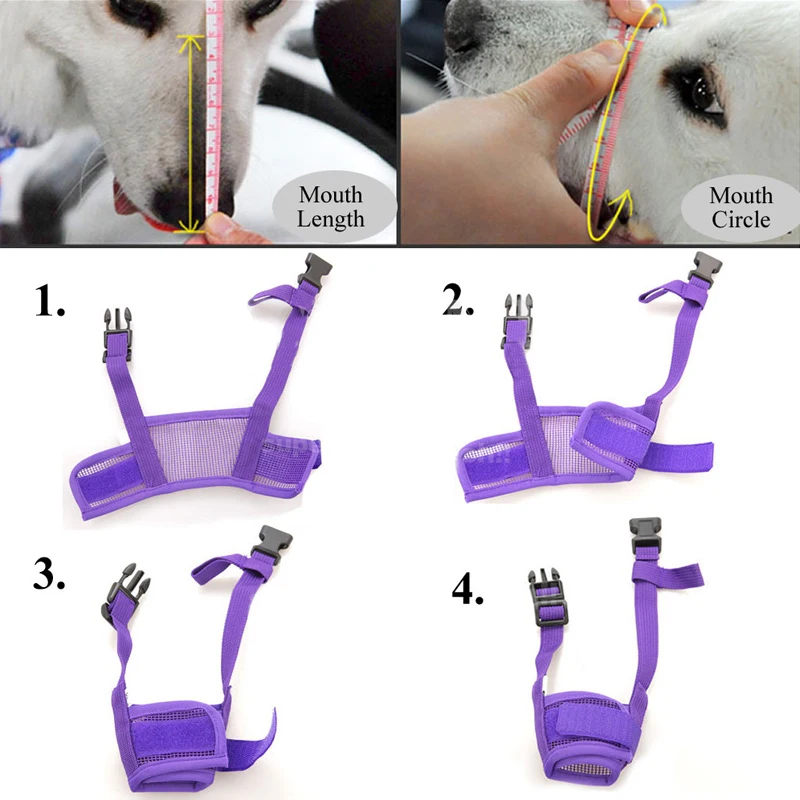 Mouth Length

Mouth Circle

1.

2.

3.

4.