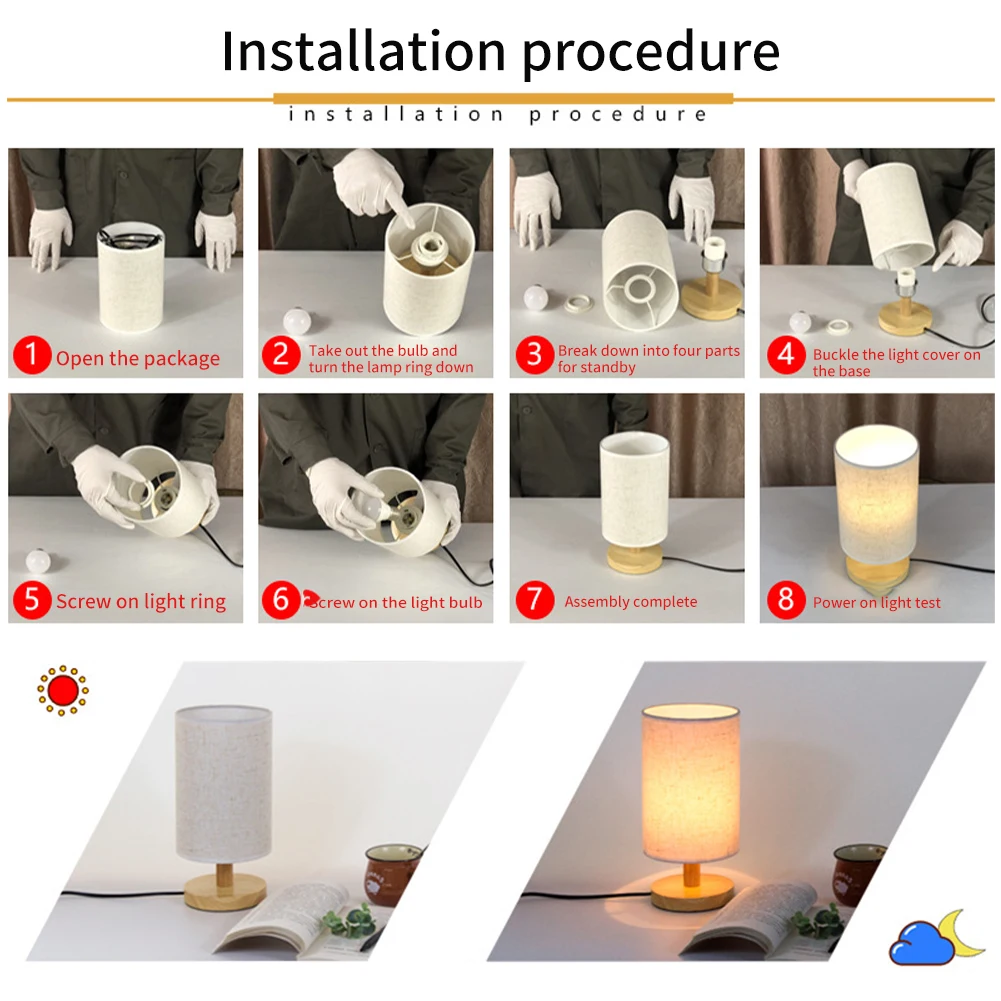 Installation procedure

installation procedure

1 Open the package

2 Take out the bulb and turn the lamp ring down

3 Break down into four parts for standby

4 Buckle the light cover on the base

5 Screw on light ring

6 Screw on the light bulb

7 Assembly complete

8 Power on light test