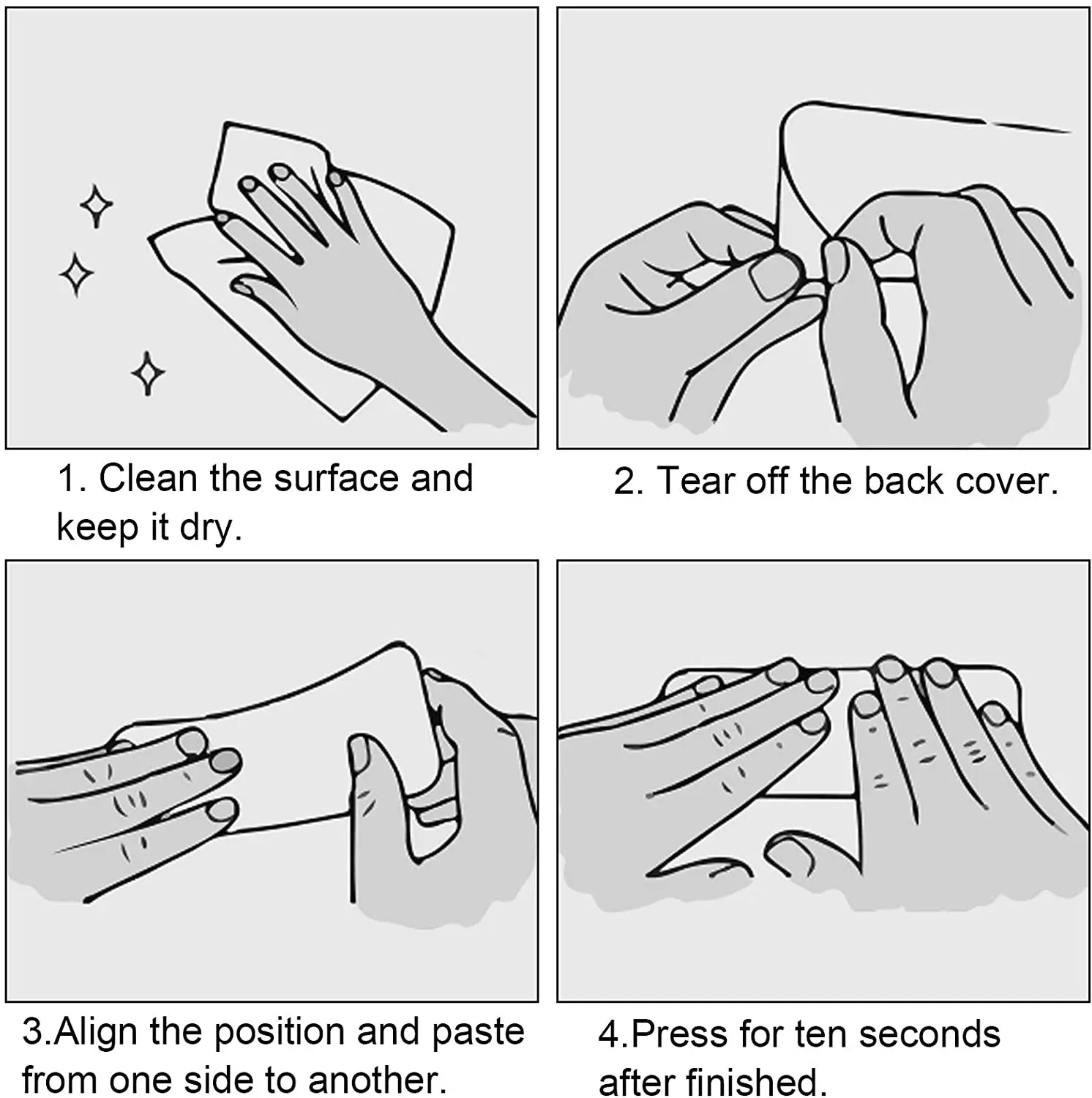 1. Clean the surface and keep it dry.

2. Tear off the back cover.

3.Align the position and paste from one side to another.

4.Press for ten seconds after finished.