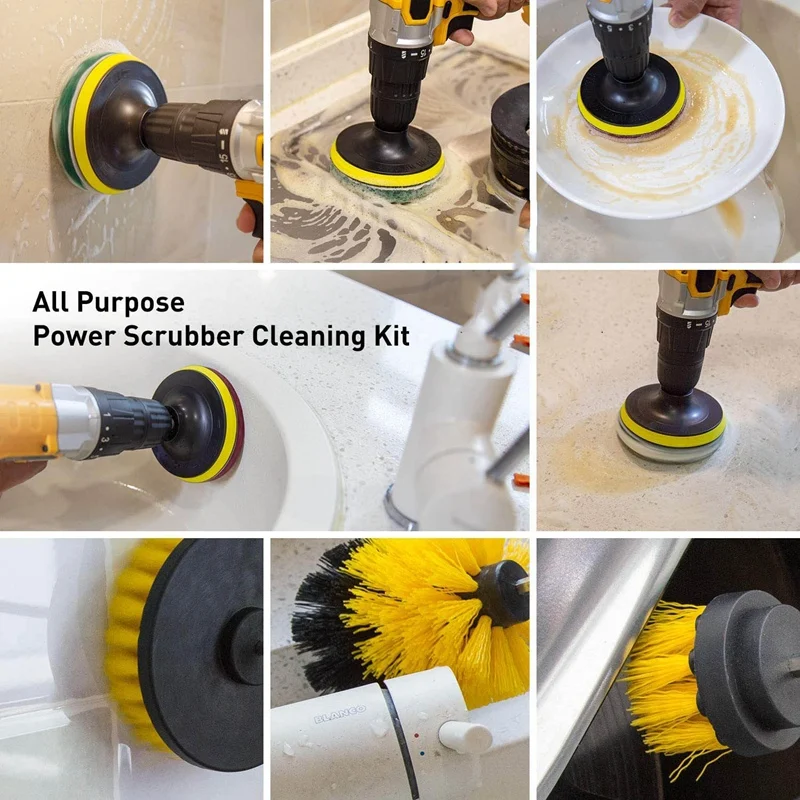 All Purpose
Power Scrubber Cleaning Kit

BLANCO