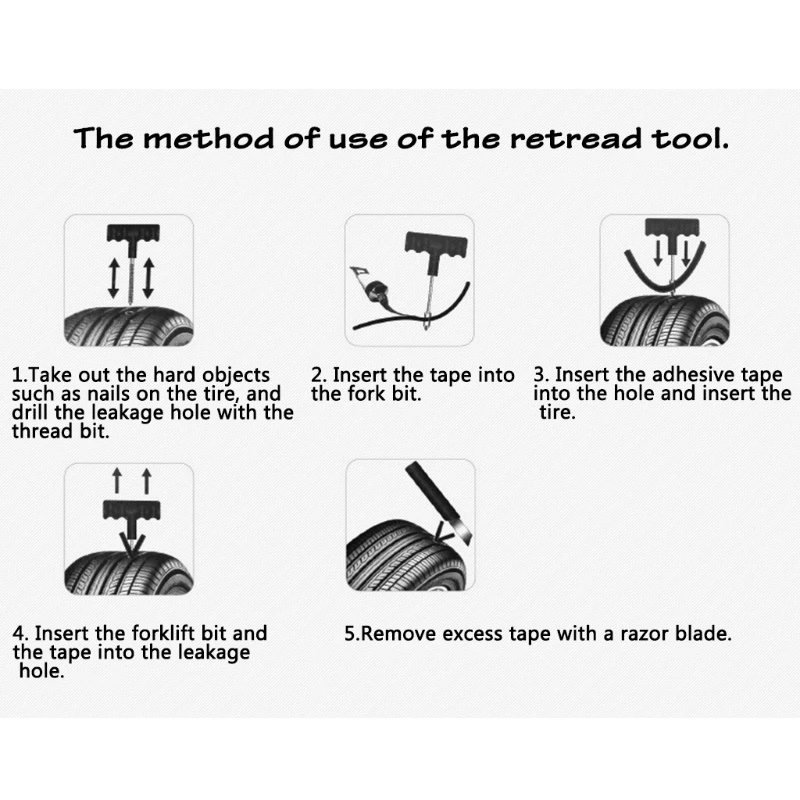 The method of use of the retread tool.

1.Take out the hard objects such as nails on the tire, and drill the leakage hole with the thread bit.

2. Insert the tape into the fork bit.

3. Insert the adhesive tape into the hole and insert the tire.

4. Insert the forklift bit and the tape into the leakage hole.

5.Remove excess tape with a razor blade.