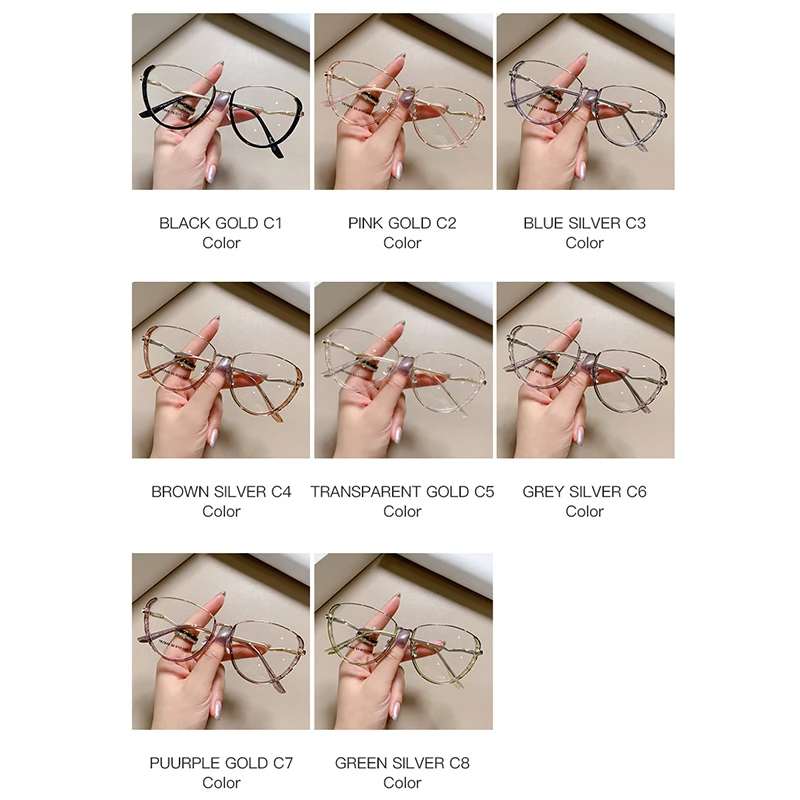 BLACK GOLD C1
Color

PINK GOLD C2
Color

BLUE SILVER C3
Color

BROWN SILVER C4
Color

TRANSPARENT GOLD C5
Color

GREY SILVER C6
Color

PUURPLE GOLD C7
Color

GREEN SILVER C8
Color