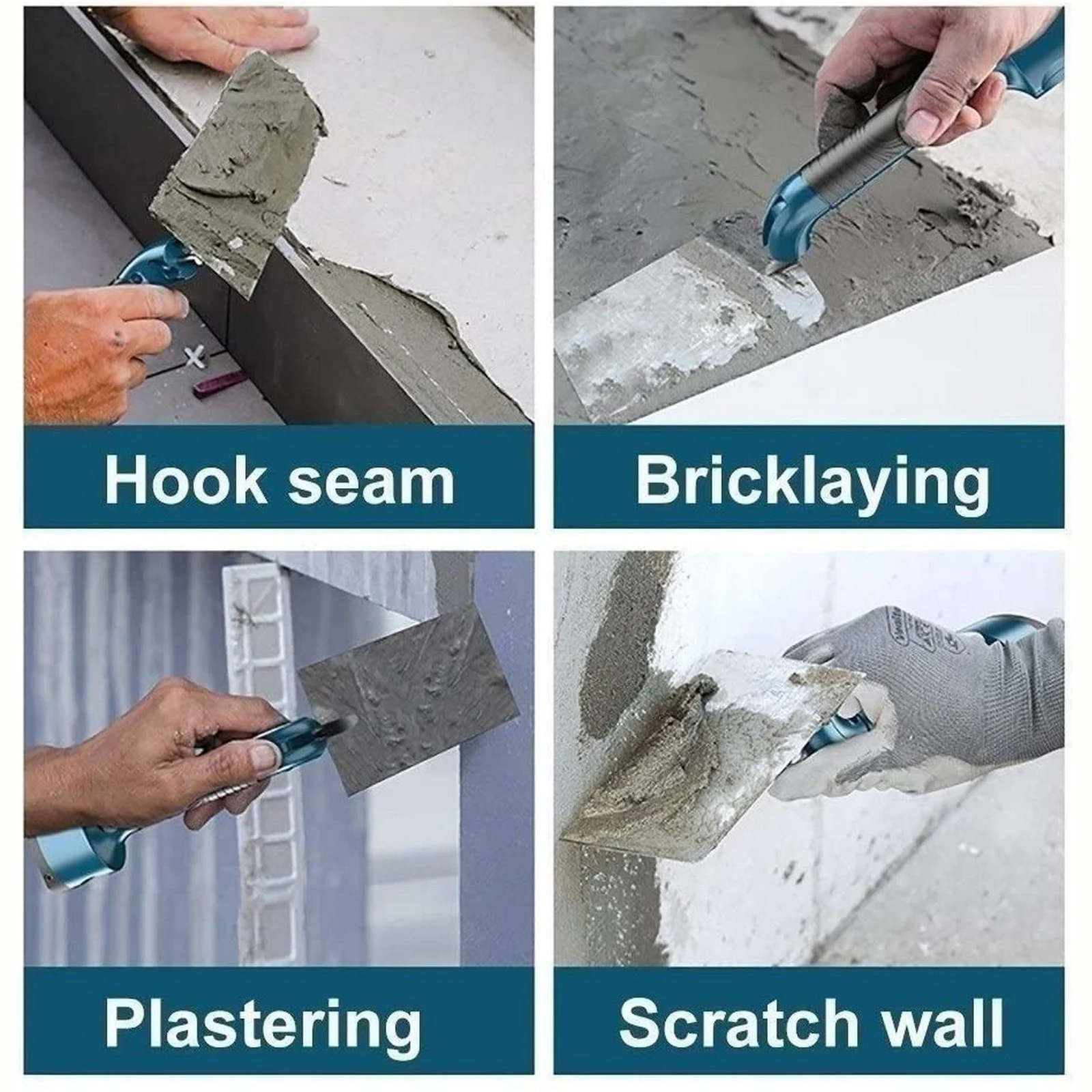 Hook seam

Bricklaying

Plastering

Scratch wall