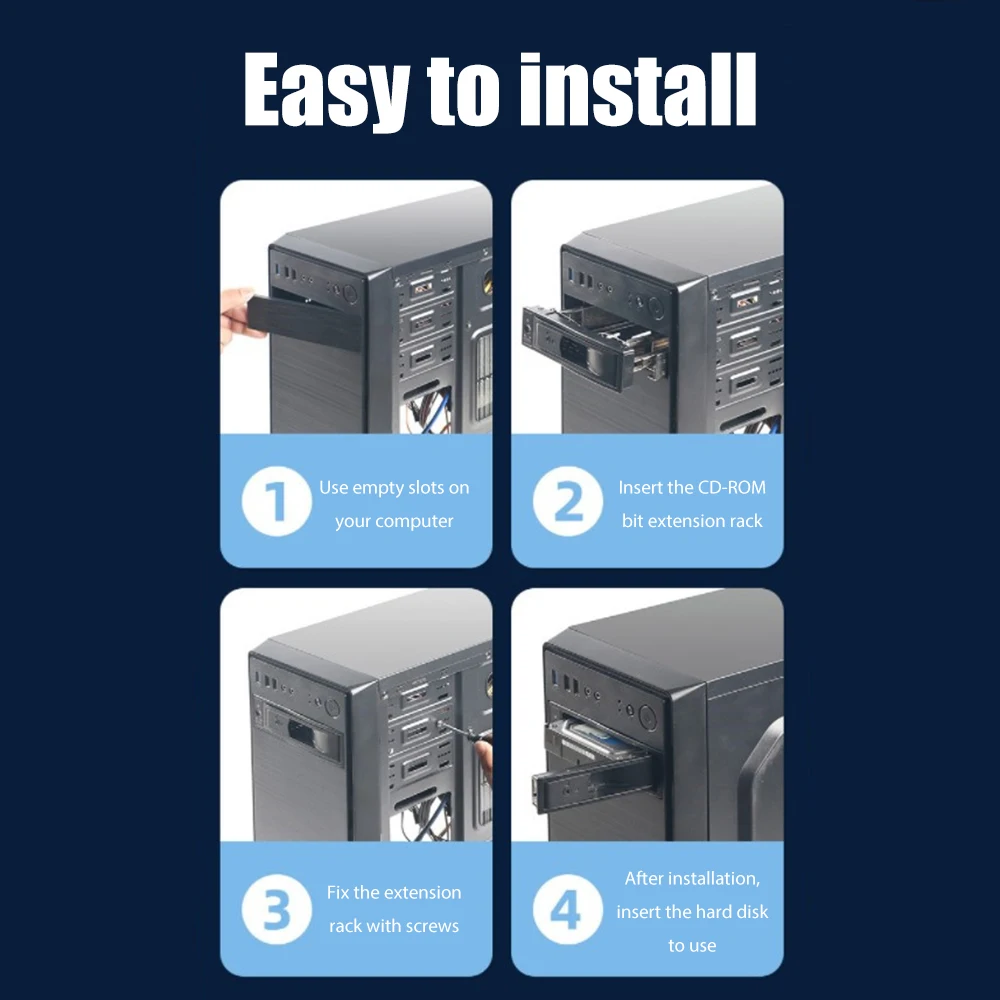 Easy to install

1 Use empty slots on your computer

2 Insert the CD-ROM bit extension rack

3 Fix the extension rack with screws

4 After installation, insert the hard disk to use