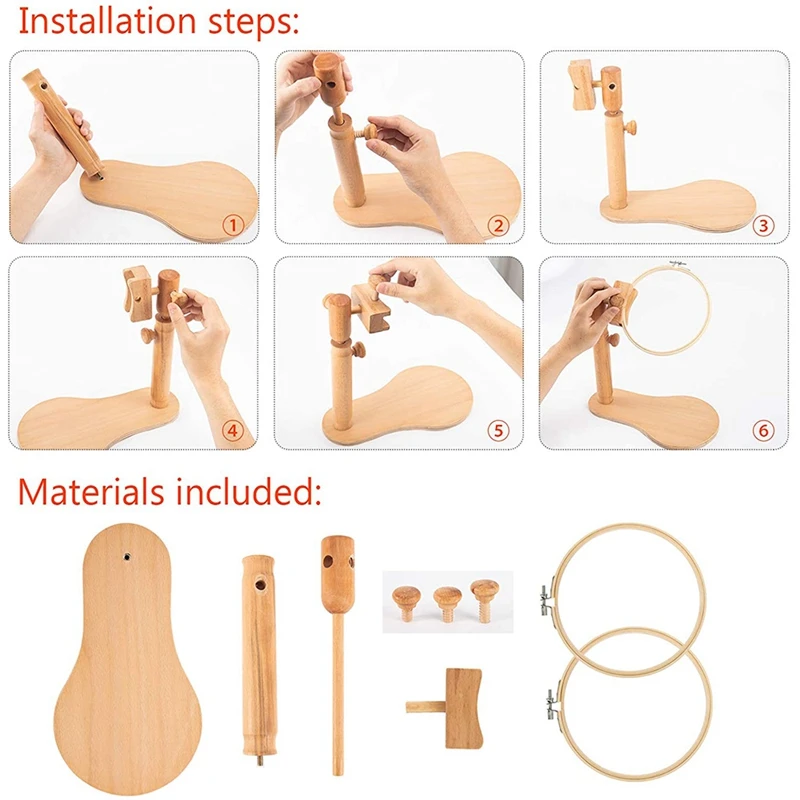 Installation steps:

①

②

③

④

⑤

⑥

Materials included: