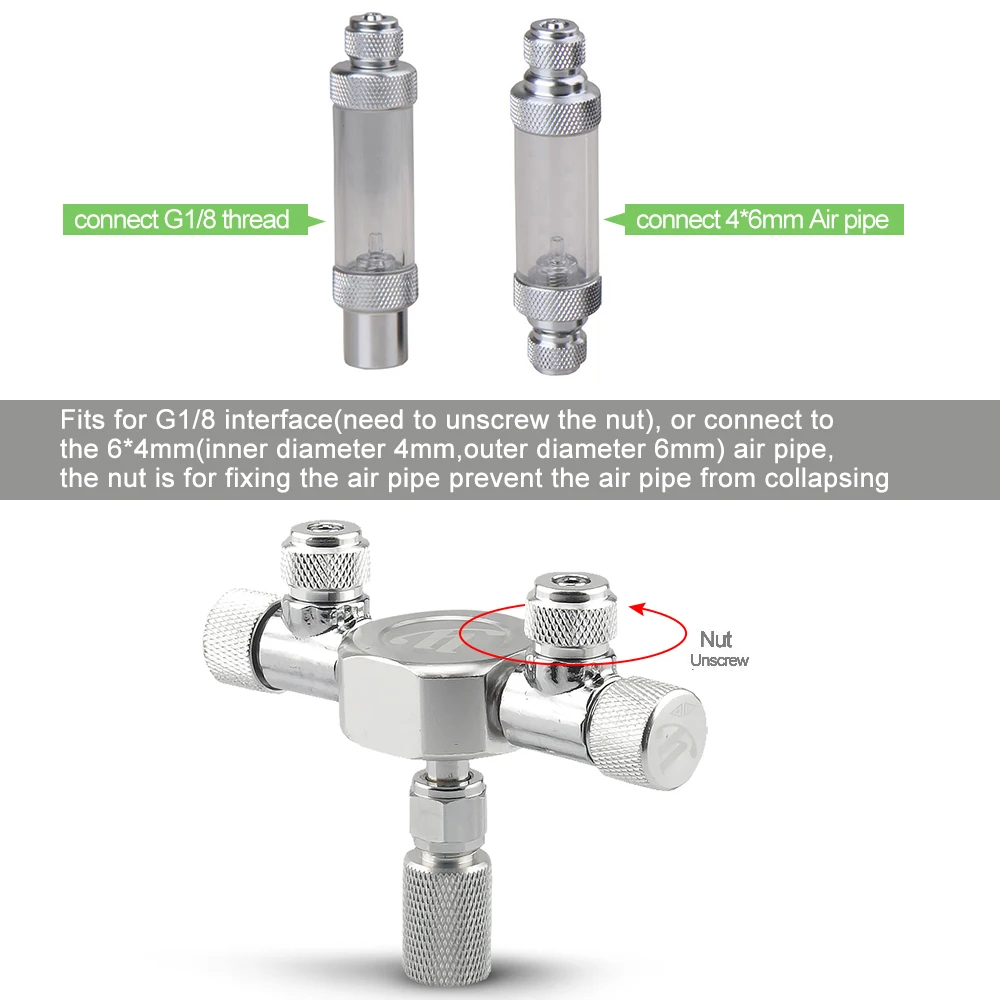 connect G1/8 thread

connect 4*6mm Air pipe

Fits for G1/8 interface(need to unscrew the nut), or connect to the 6*4mm(inner diameter 4mm,outer diameter 6mm) air pipe, the nut is for fixing the air pipe prevent the air pipe from collapsing

Nut
Unscrew