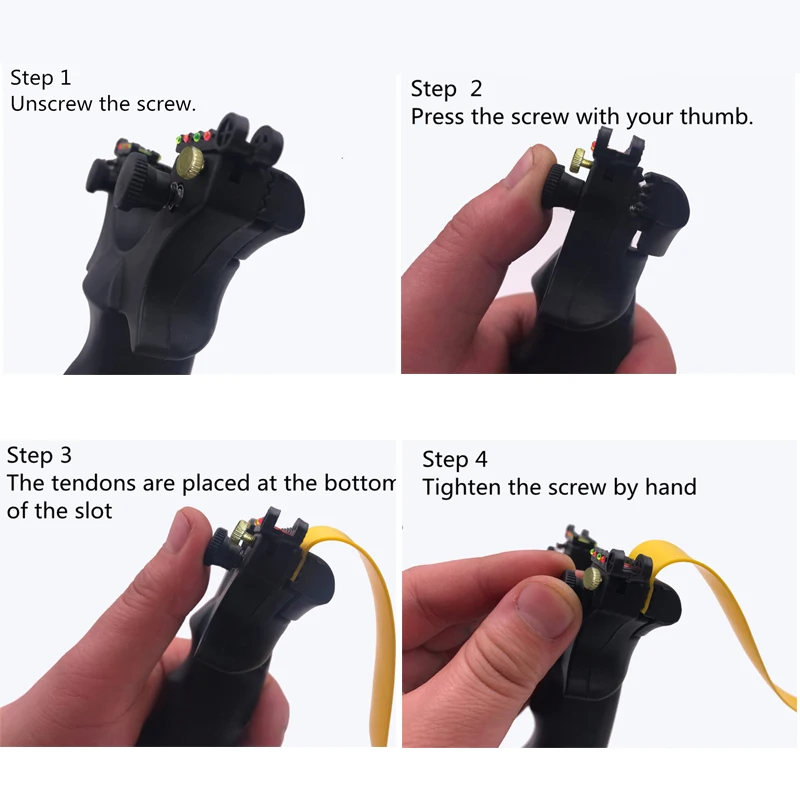 Step 1
Unscrew the screw.

Step 2
Press the screw with your thumb.

Step 3
The tendons are placed at the bottom of the slot

Step 4
Tighten the screw by hand