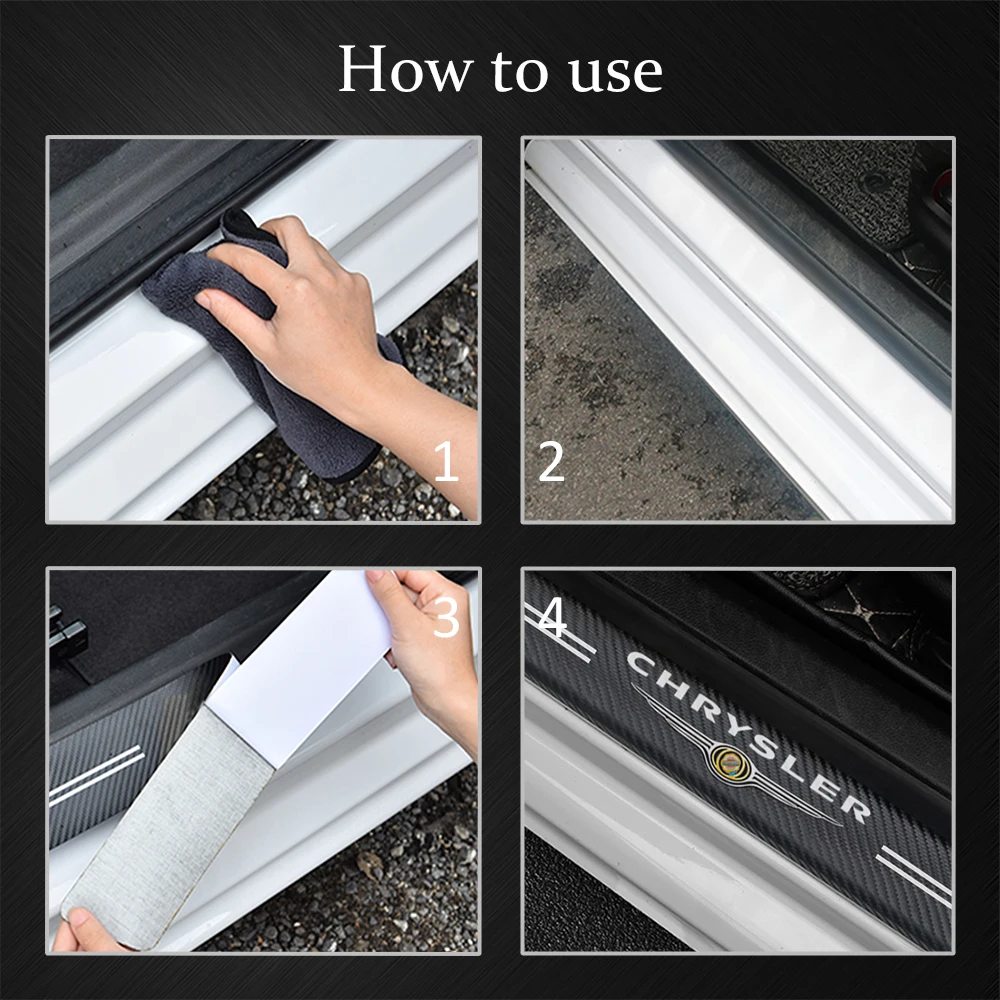 How to use

1

2

3

4

CHRYSLER