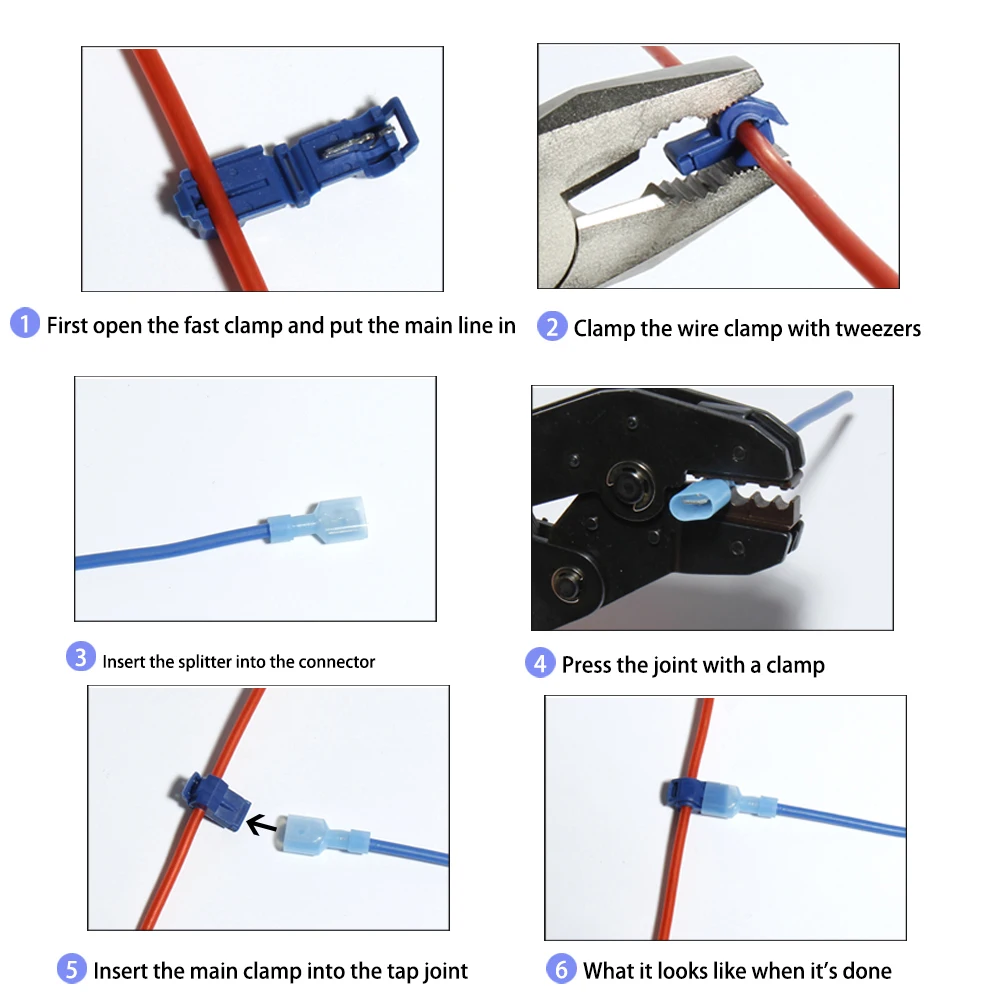 1 First open the fast clamp and put the main line in

2 Clamp the wire clamp with tweezers

3 Insert the splitter into the connector

4 Press the joint with a clamp

5 Insert the main clamp into the tap joint

6 What it looks like when it's done