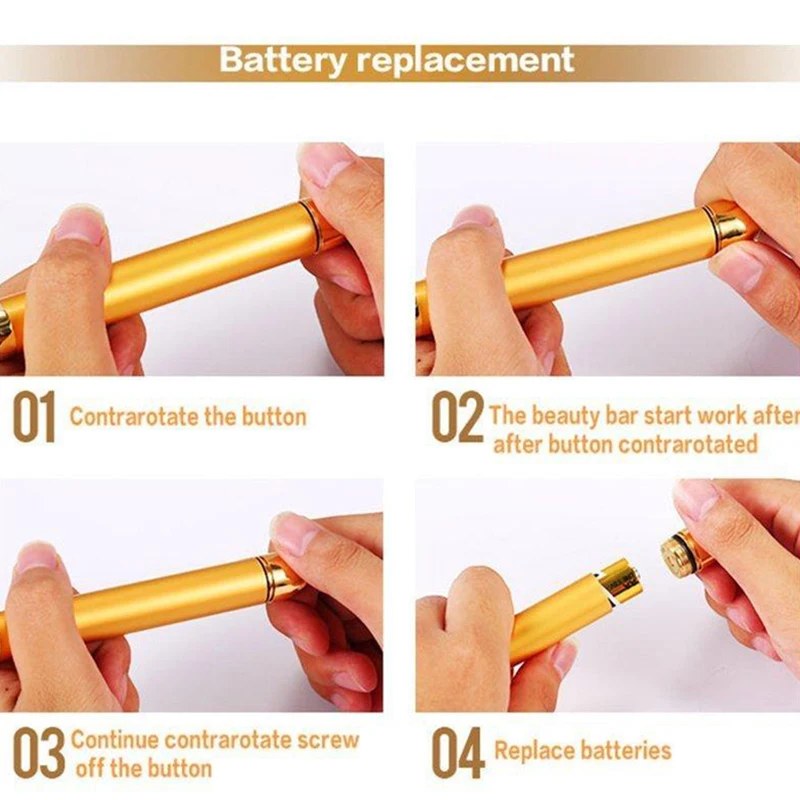 Battery replacement

01 Contrarotate the button

02 The beauty bar start work after after button contrarotated

03 Continue contrarotate screw off the button

04 Replace batteries