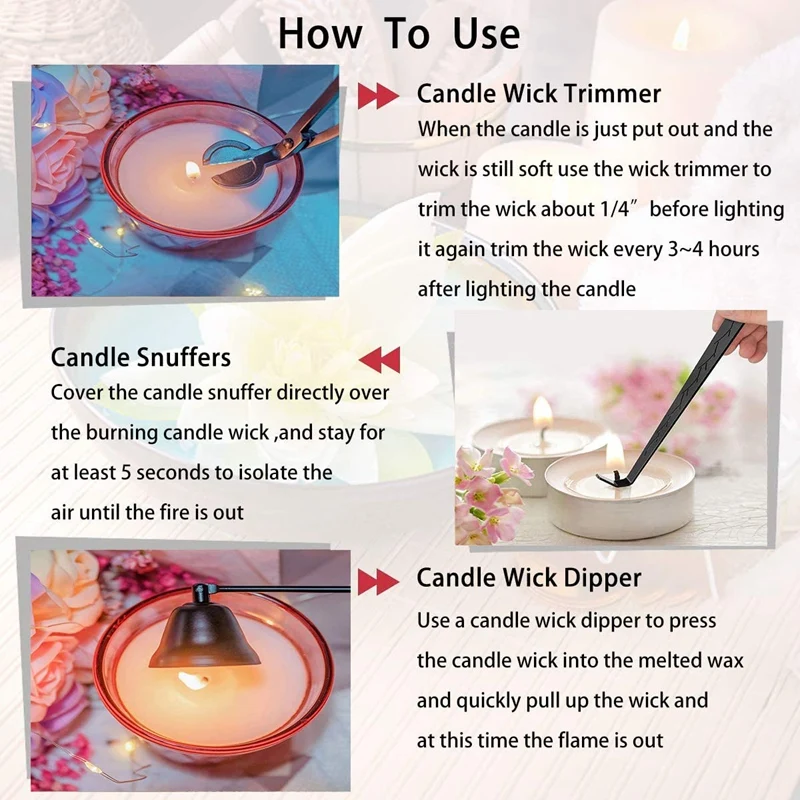 How To Use

Candle Wick Trimmer
When the candle is just put out and the wick is still soft use the wick trimmer to trim the wick about 1/4″ before lighting it again trim the wick every 3~4 hours after lighting the candle

Candle Snuffers
Cover the candle snuffer directly over the burning candle wick ,and stay for at least 5 seconds to isolate the air until the fire is out

Candle Wick Dipper
Use a candle wick dipper to press the candle wick into the melted wax and quickly pull up the wick and at this time the flame is out